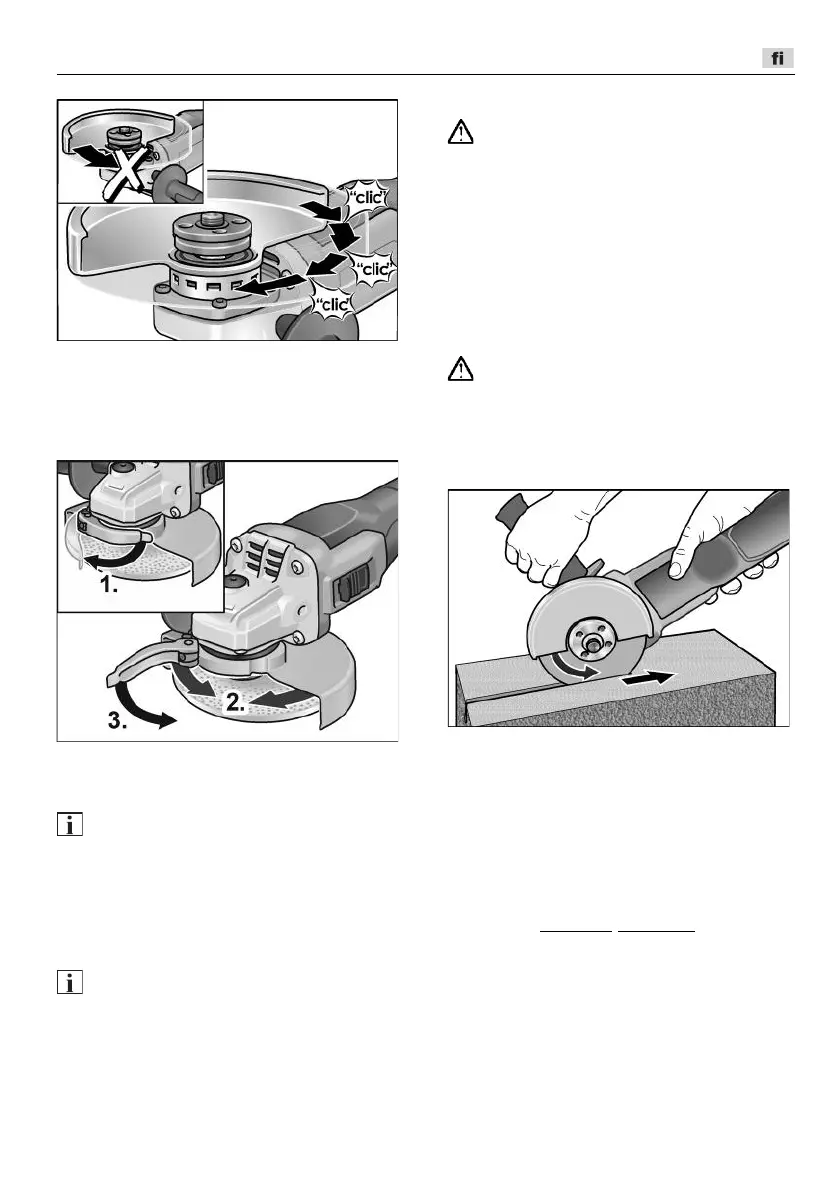 fi

"clic"

"clic"

"clic"

1.

2.

3.