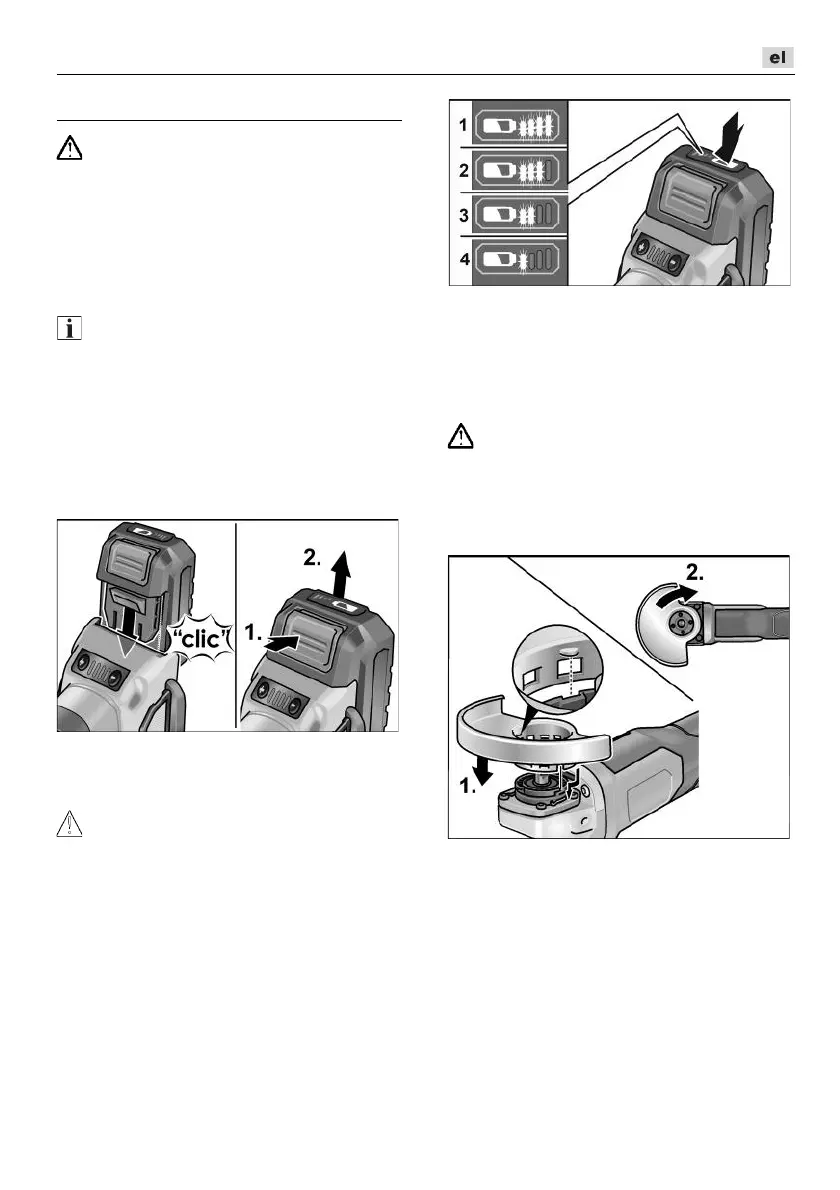 el

1

2

3

4

"clic"

1.

2.

2.

1.