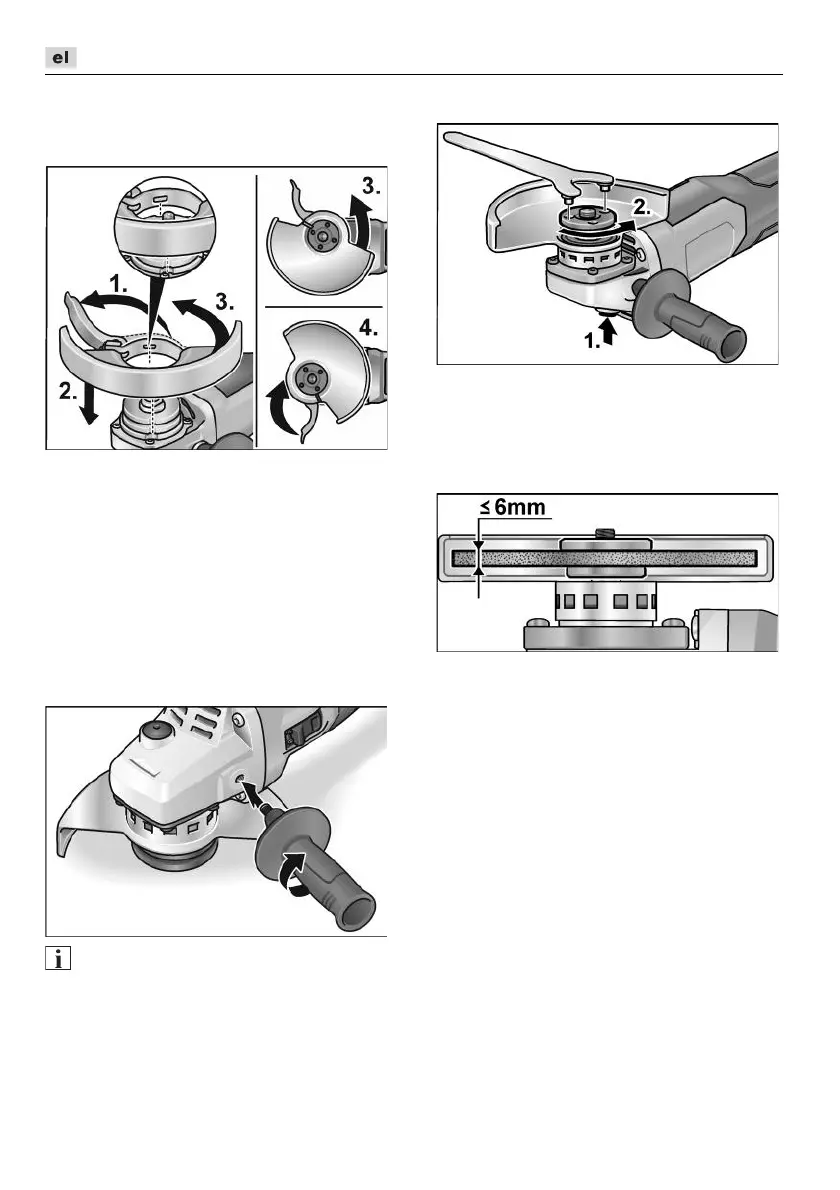 el

1.
3.
2.
3.
4.

2.
1.

≤ 6mm

i