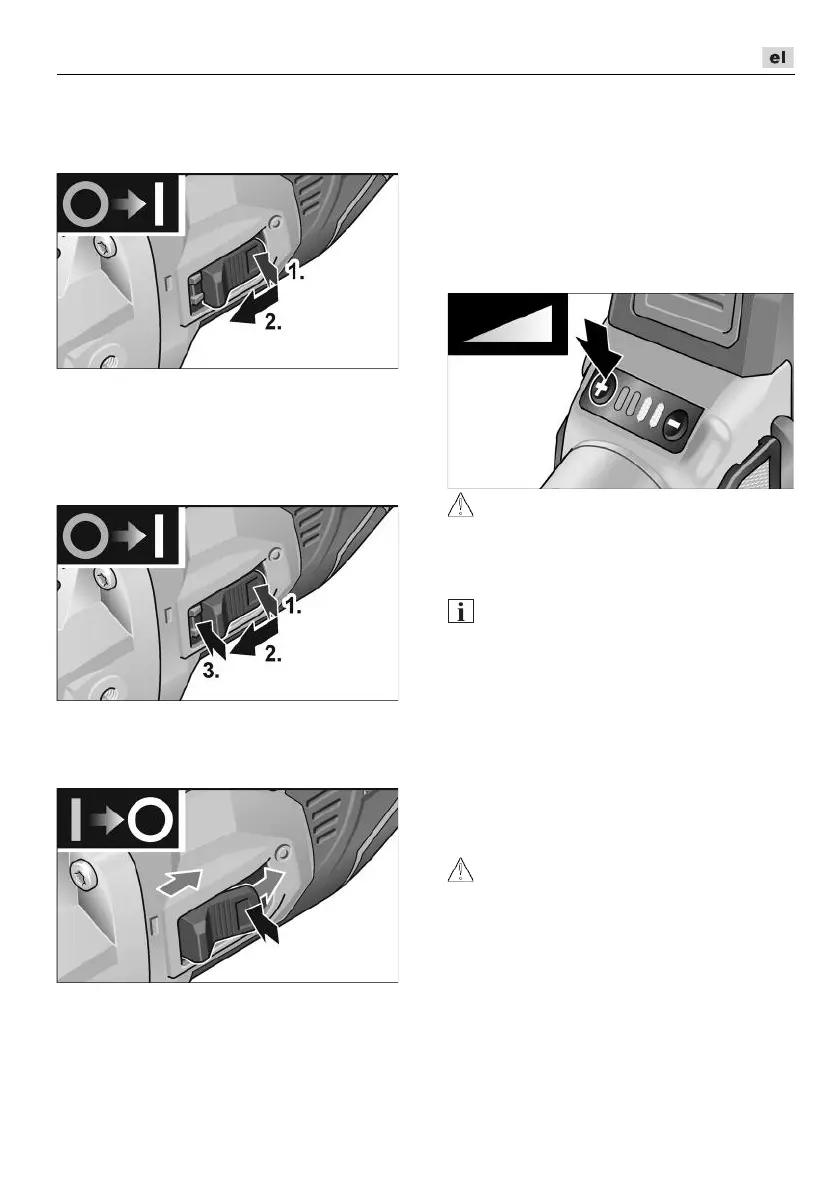 el

1.

2.

1.

2.

3.