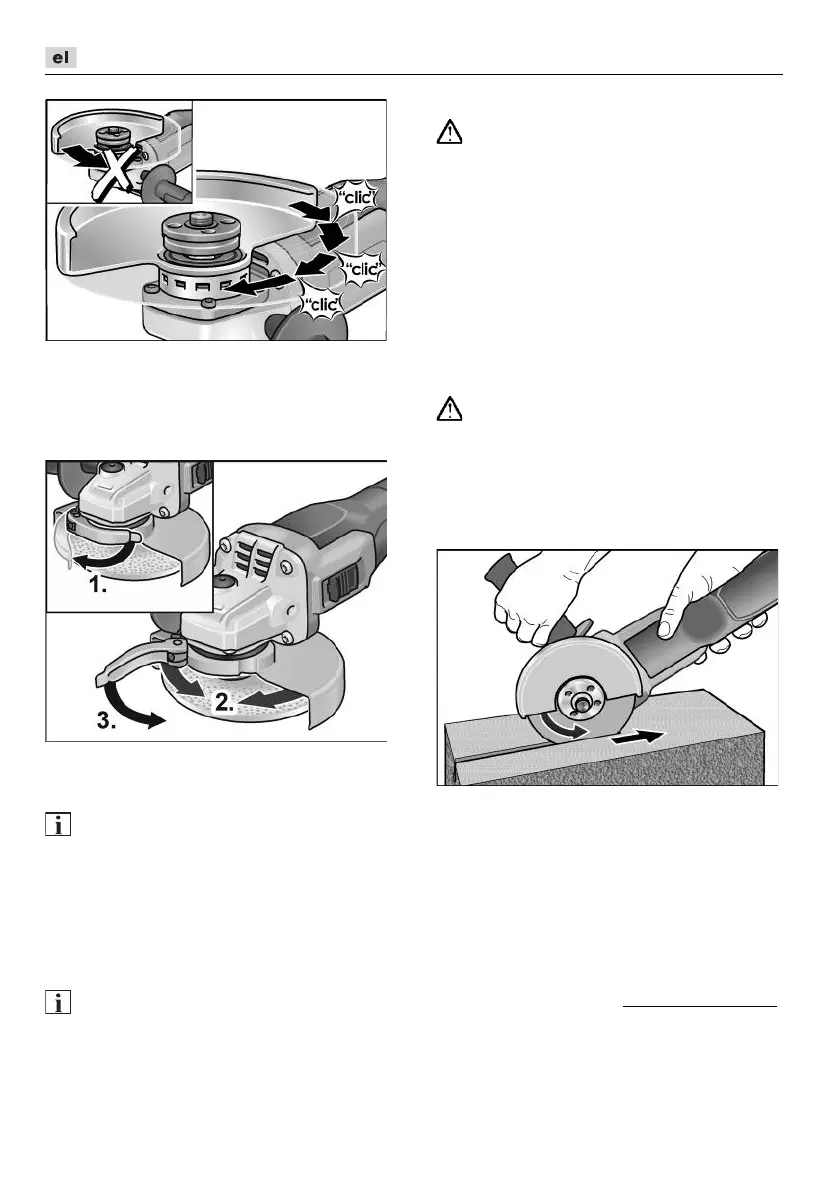 el

"clic"

"clic"

"clic"

1.

2.

3.