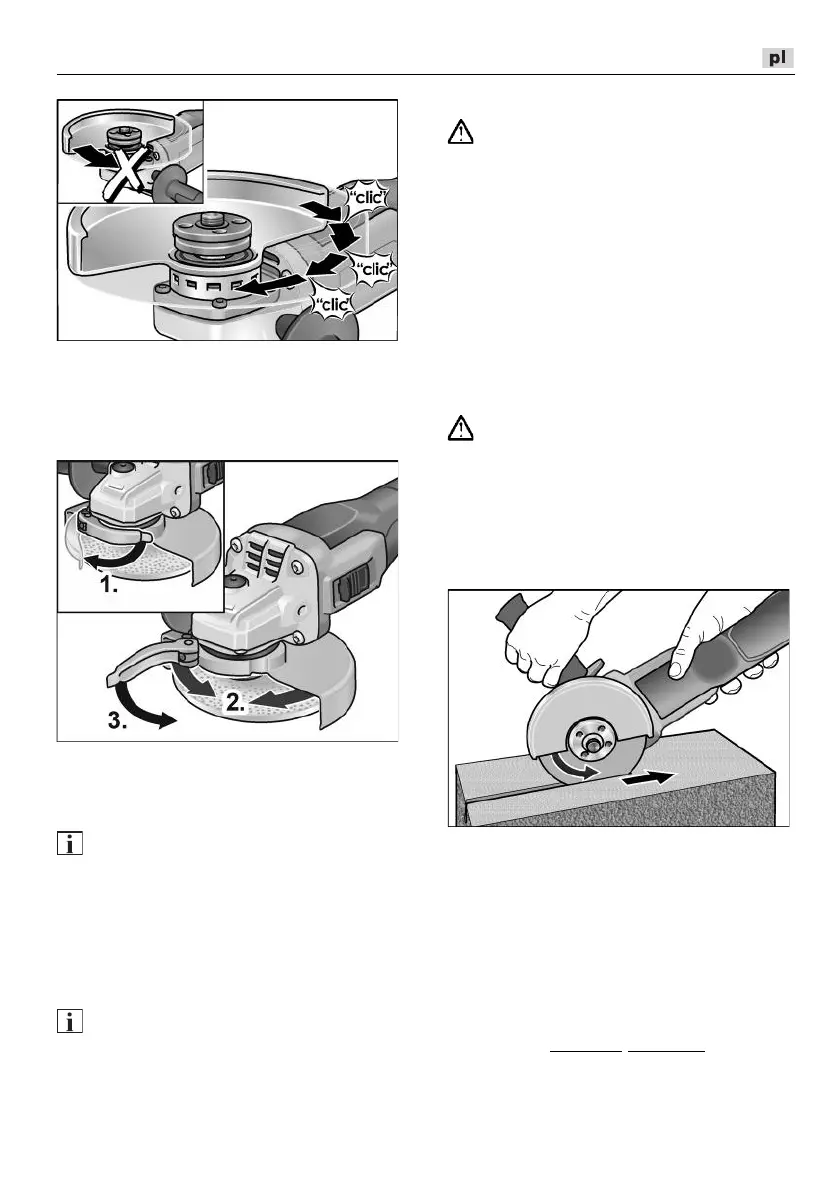 pl

"clic"

"clic"

"clic"

1.

2.

3.