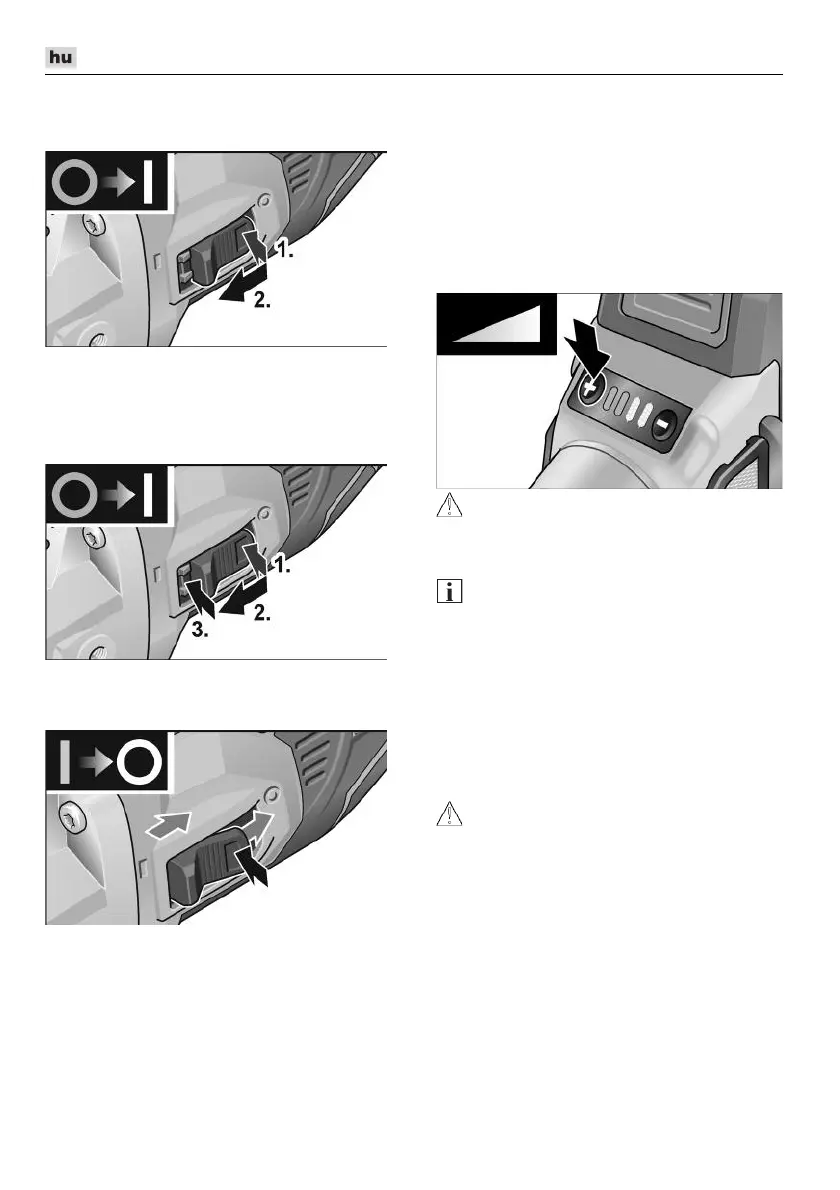 hu

1.
2.

1.
2.
3.