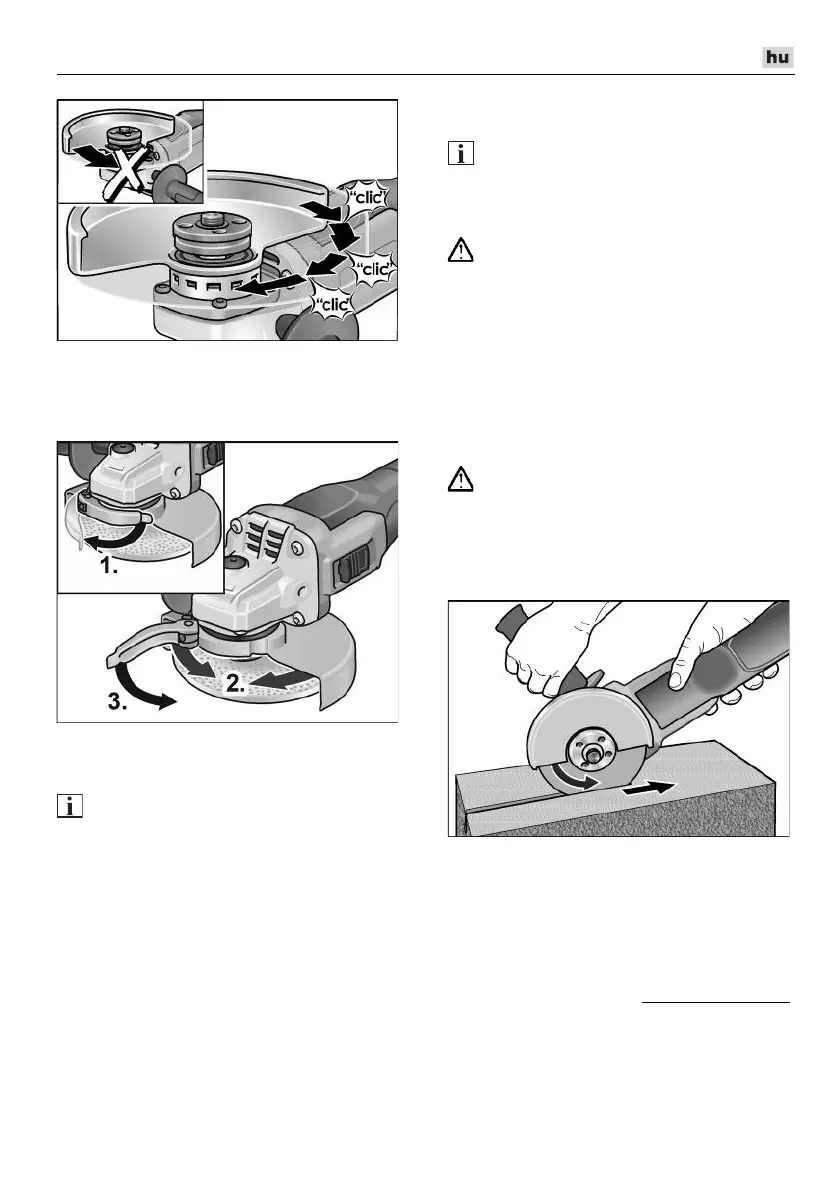 hu

"clic"

"clic"

"clic"

1.

2.

3.