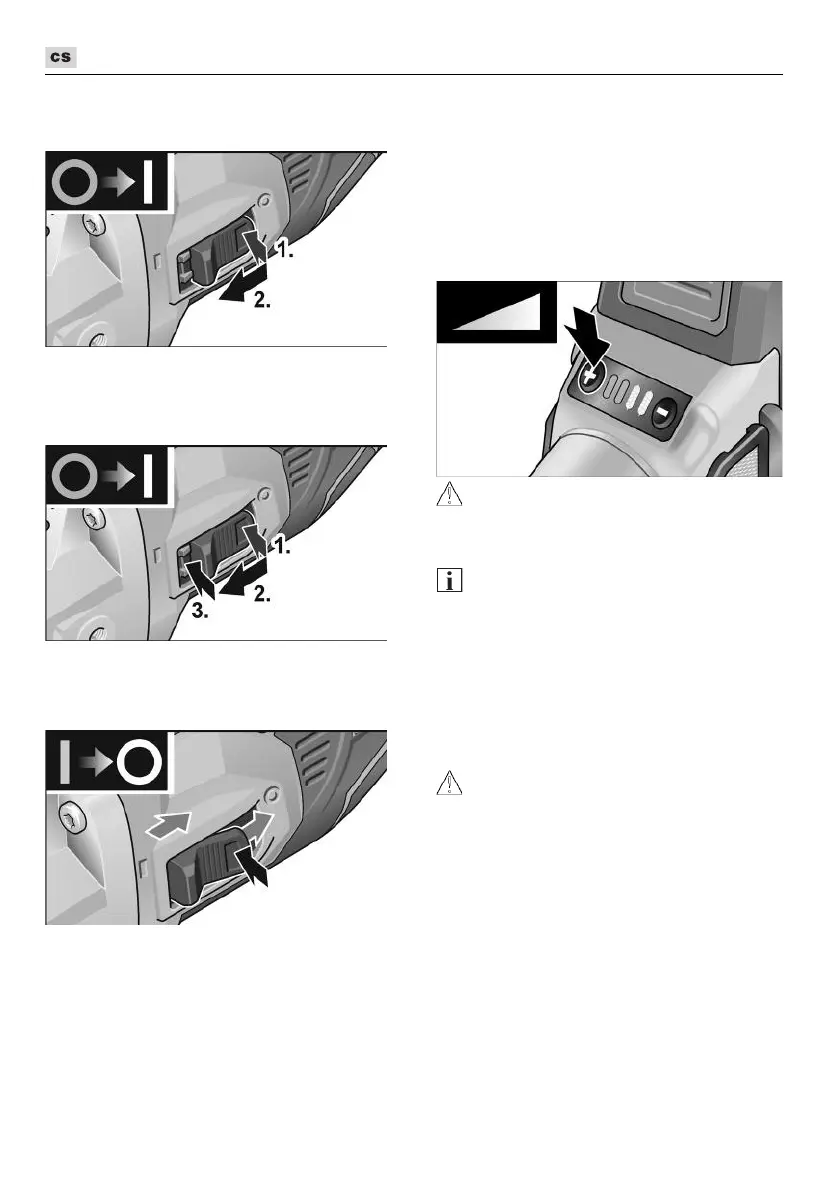 cs

1.
2.

1.
2.
3.