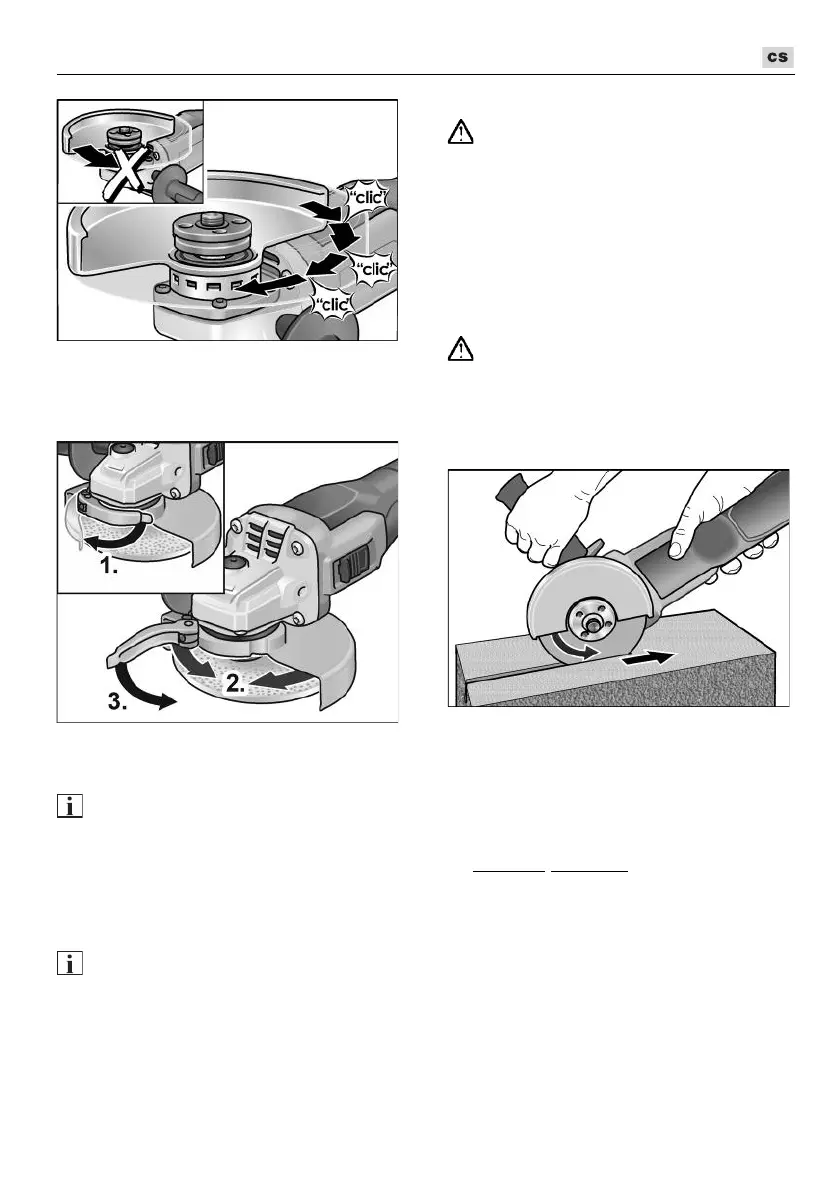 cs

"clic"

"clic"

"clic"

1.

2.

3.