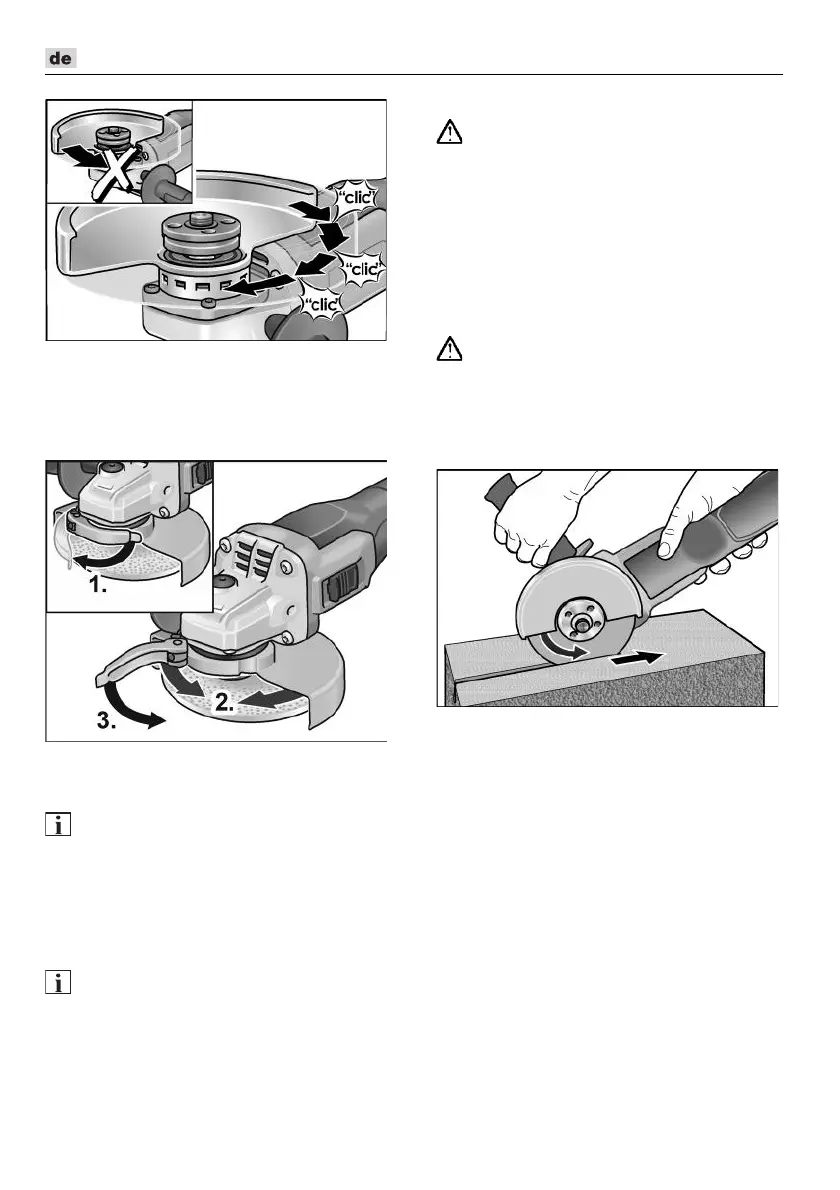 de

"clic"

"clic"

"clic"

1.

2.

3.