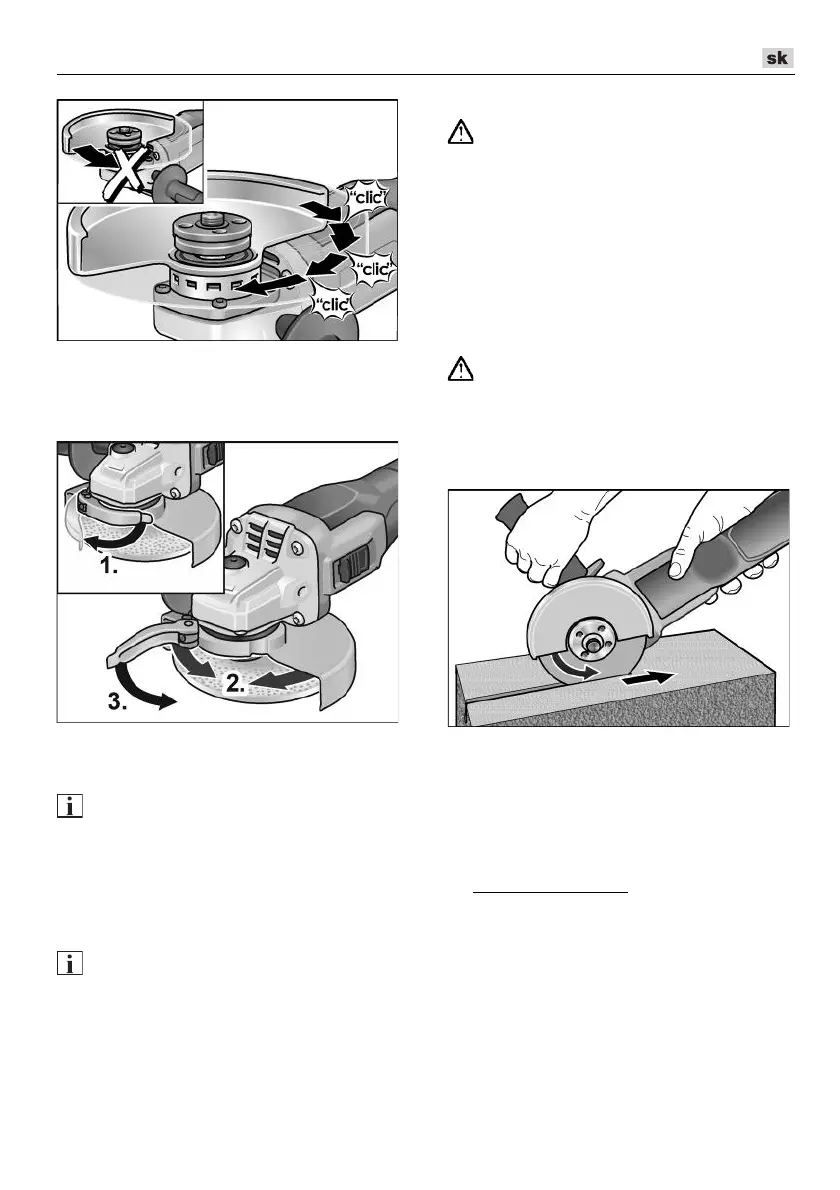 sk

"clic"

"clic"

"clic"

1.

2.

3.