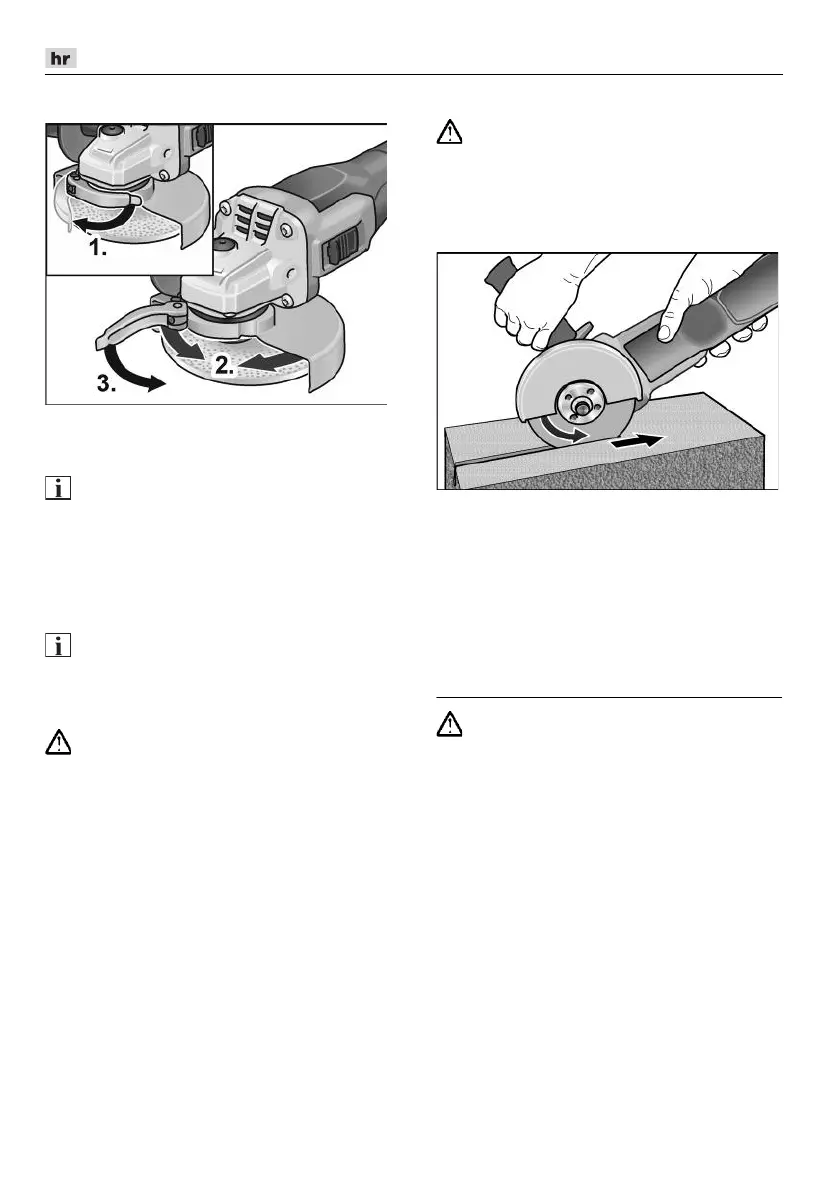 hr

1.

2.

3.