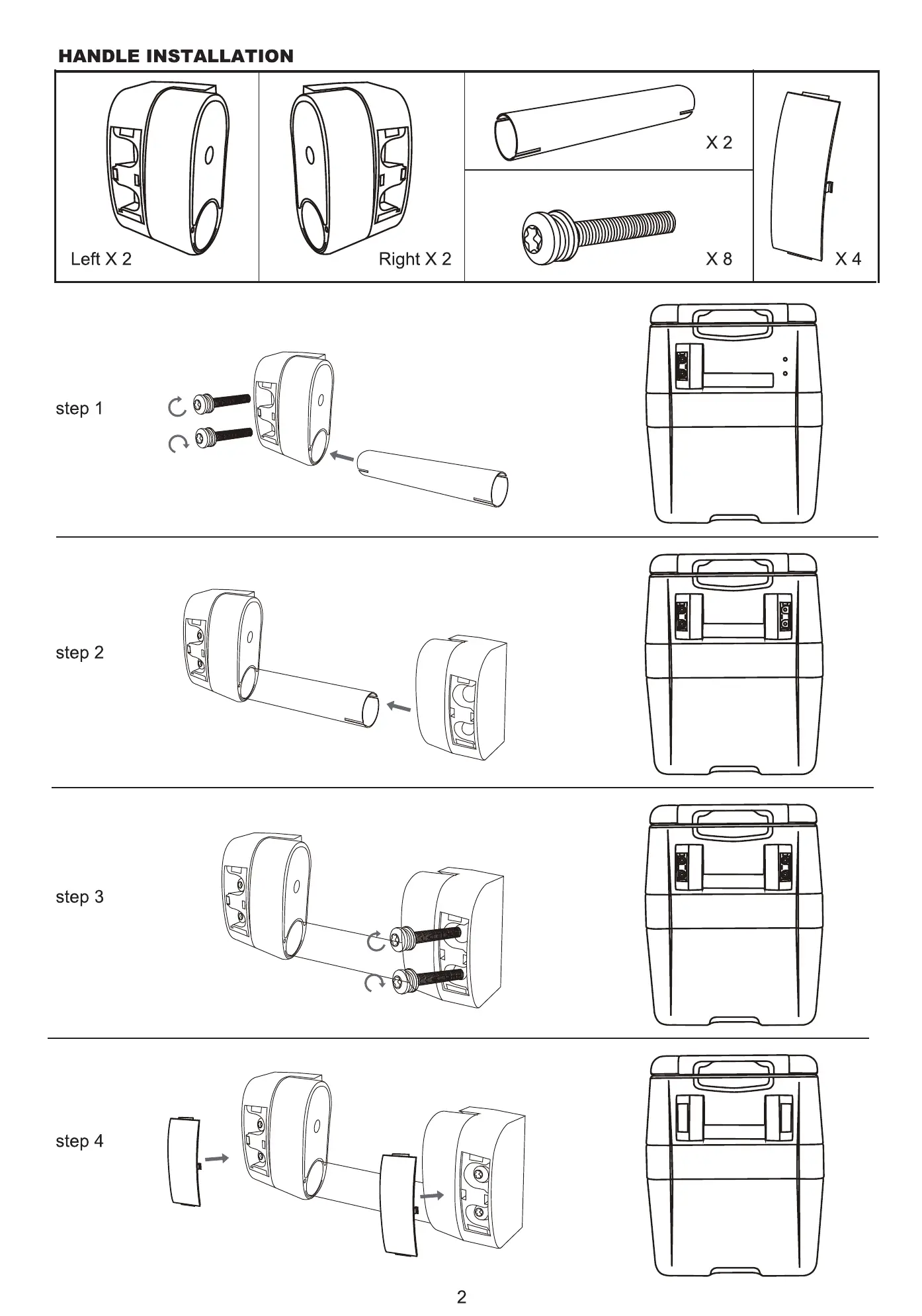 HANDLE INSTALLATION

Left X 2

Right X 2

X 2

X 8

X 4

step 1

step 2

step 3

step 4

2