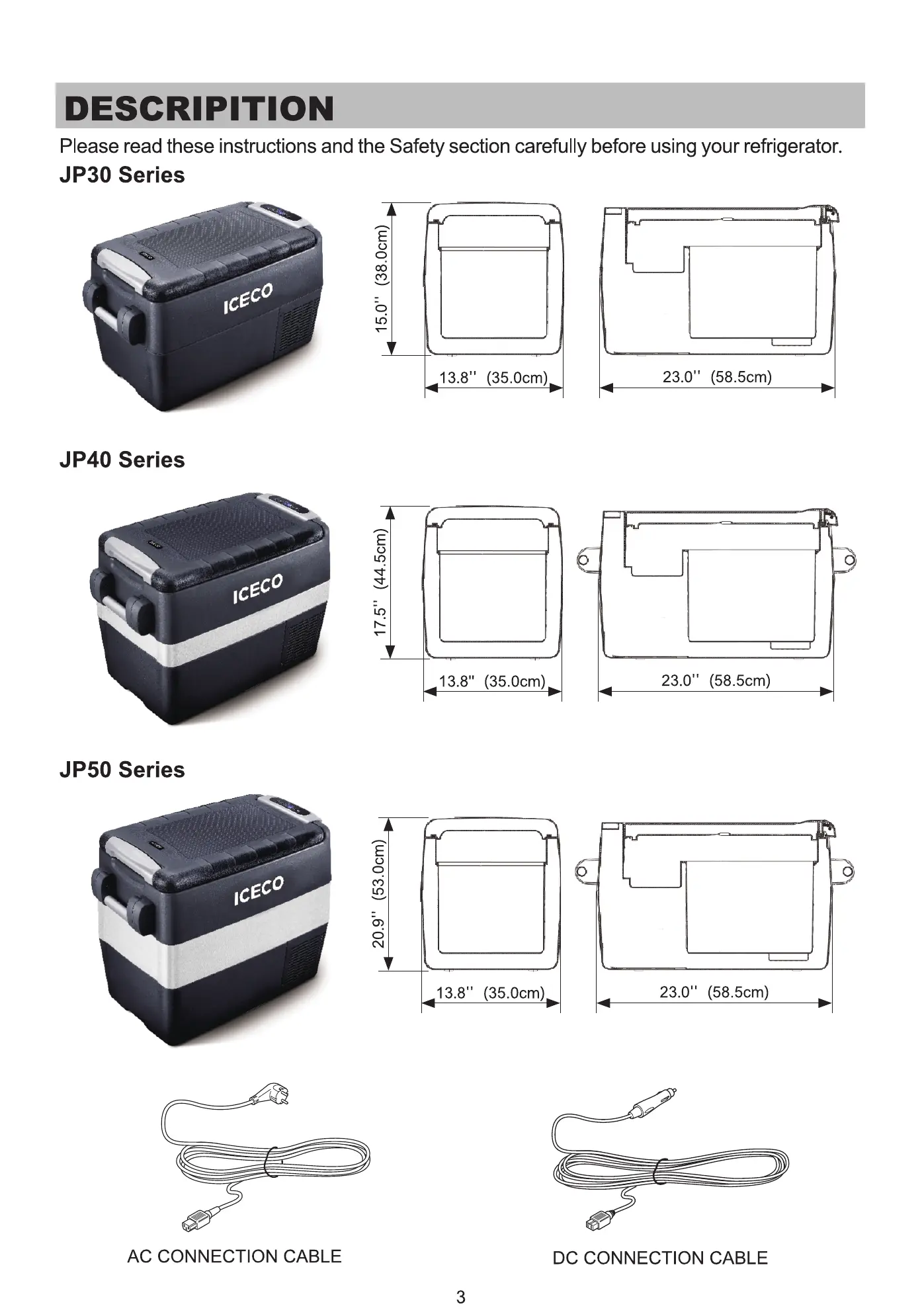 DESCRIPITION

Please read these instructions and the Safety section carefully before using your refrigerator.

JP30 Series

ICECO

15.0'' (38.0cm)

13.8'' (35.0cm)

23.0'' (58.5cm)

JP40 Series

ICECO

17.5'' (44.5cm)

13.8'' (35.0cm)

23.0'' (58.5cm)

JP50 Series

ICECO

20.9'' (53.0cm)

13.8'' (35.0cm)

23.0'' (58.5cm)

AC CONNECTION CABLE

DC CONNECTION CABLE

3