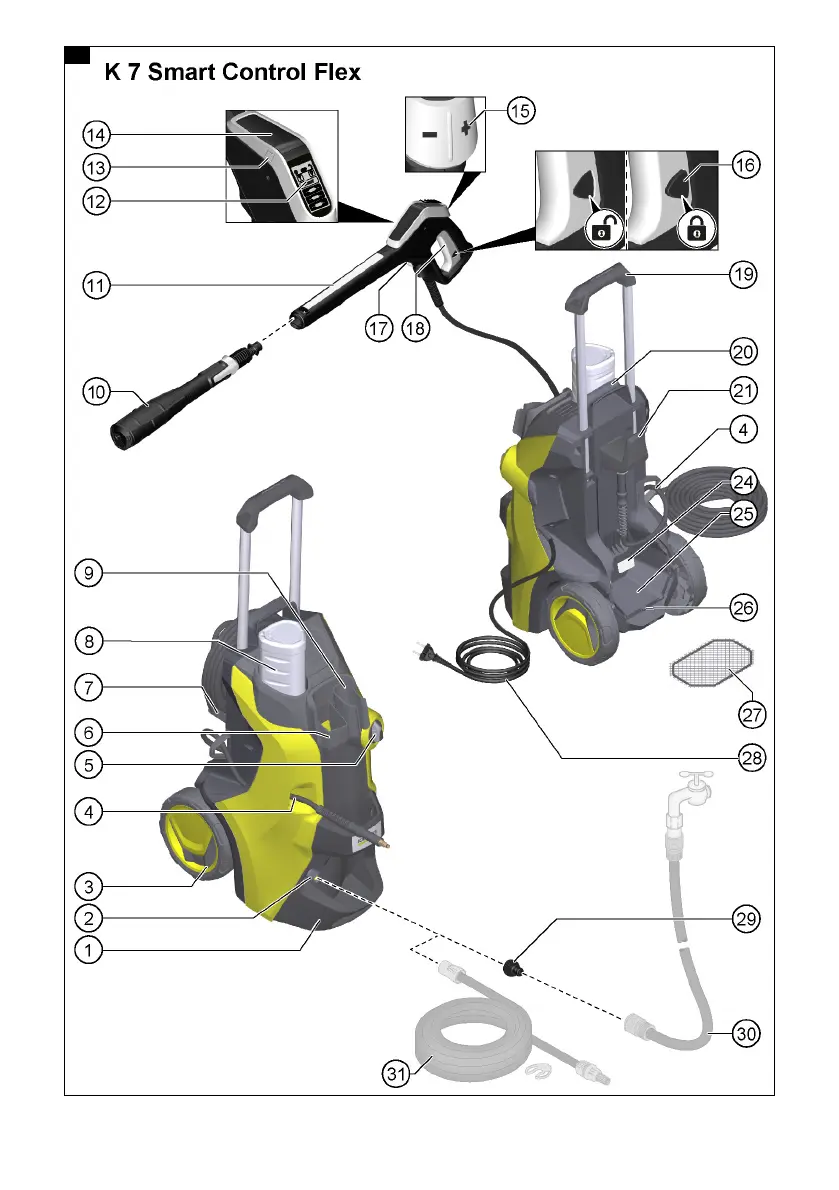 K 7 Smart Control Flex

14
13
12
15
16
11
17
18
19
10
20
21
4
24
25
26
9
8
7
6
5
4
3
2
1
27
28
29
30
31