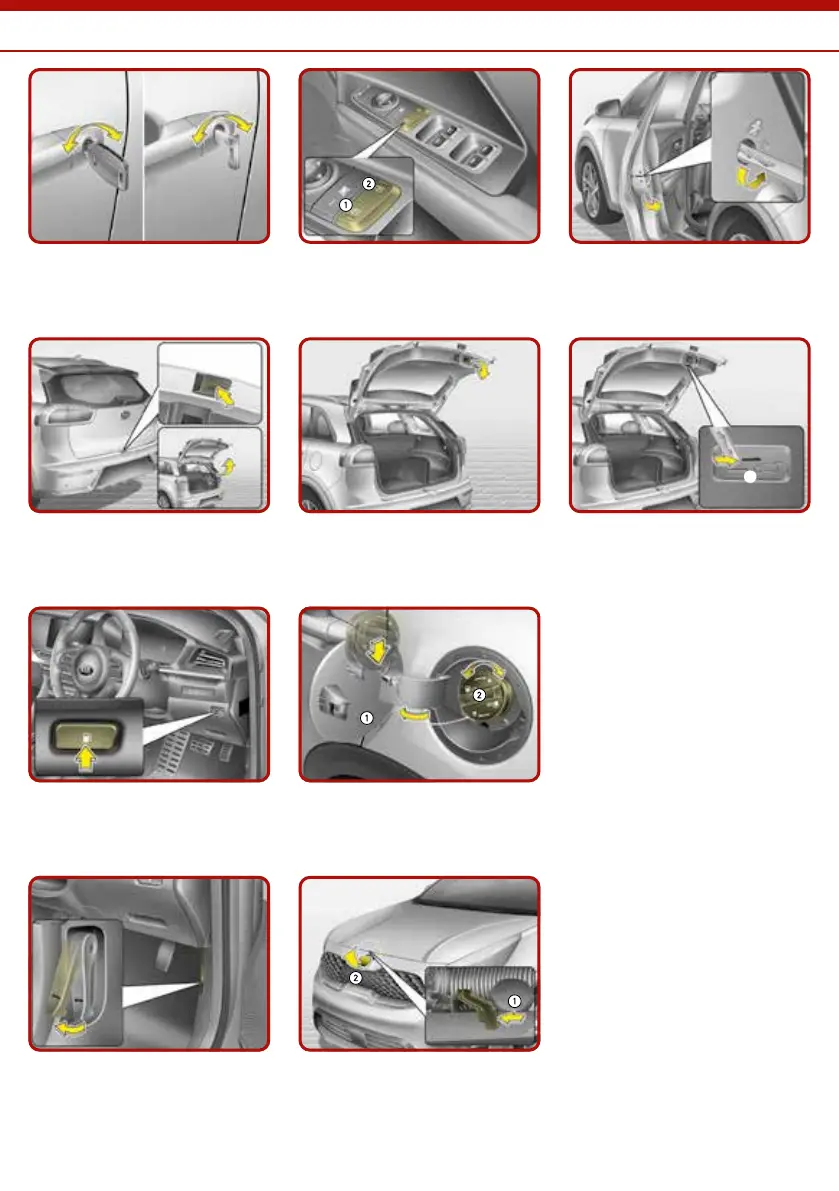 2
1

1
2

2
1