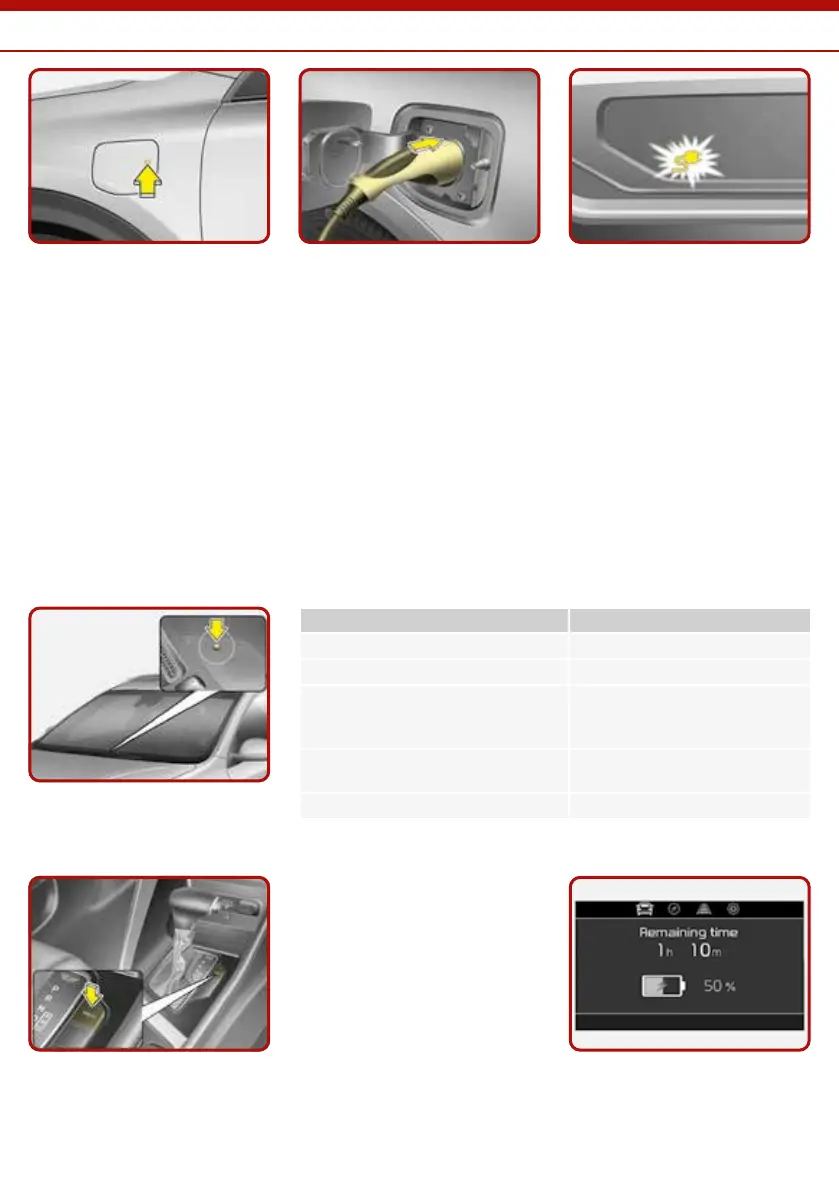 Remaining time
1h 10m
50 %