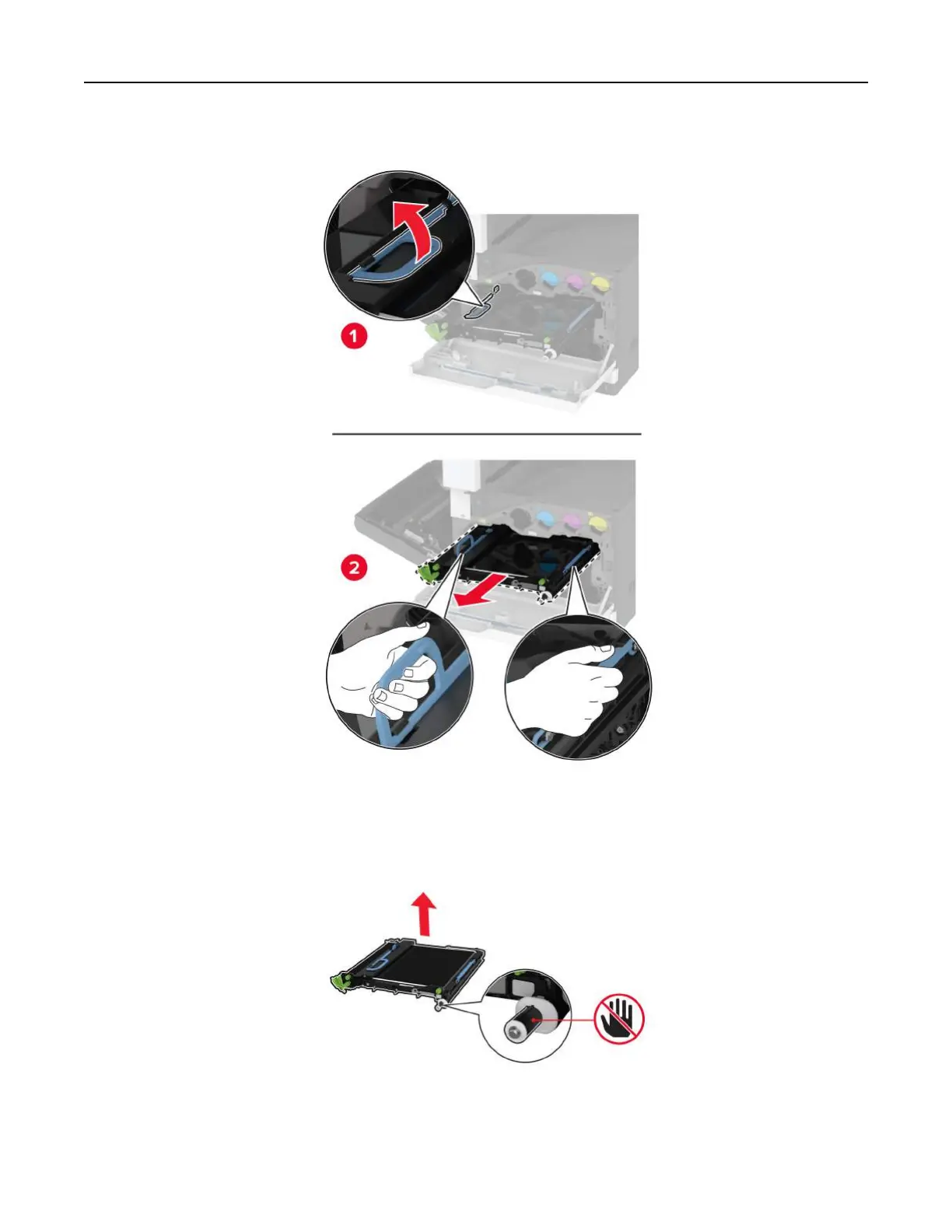 1

2