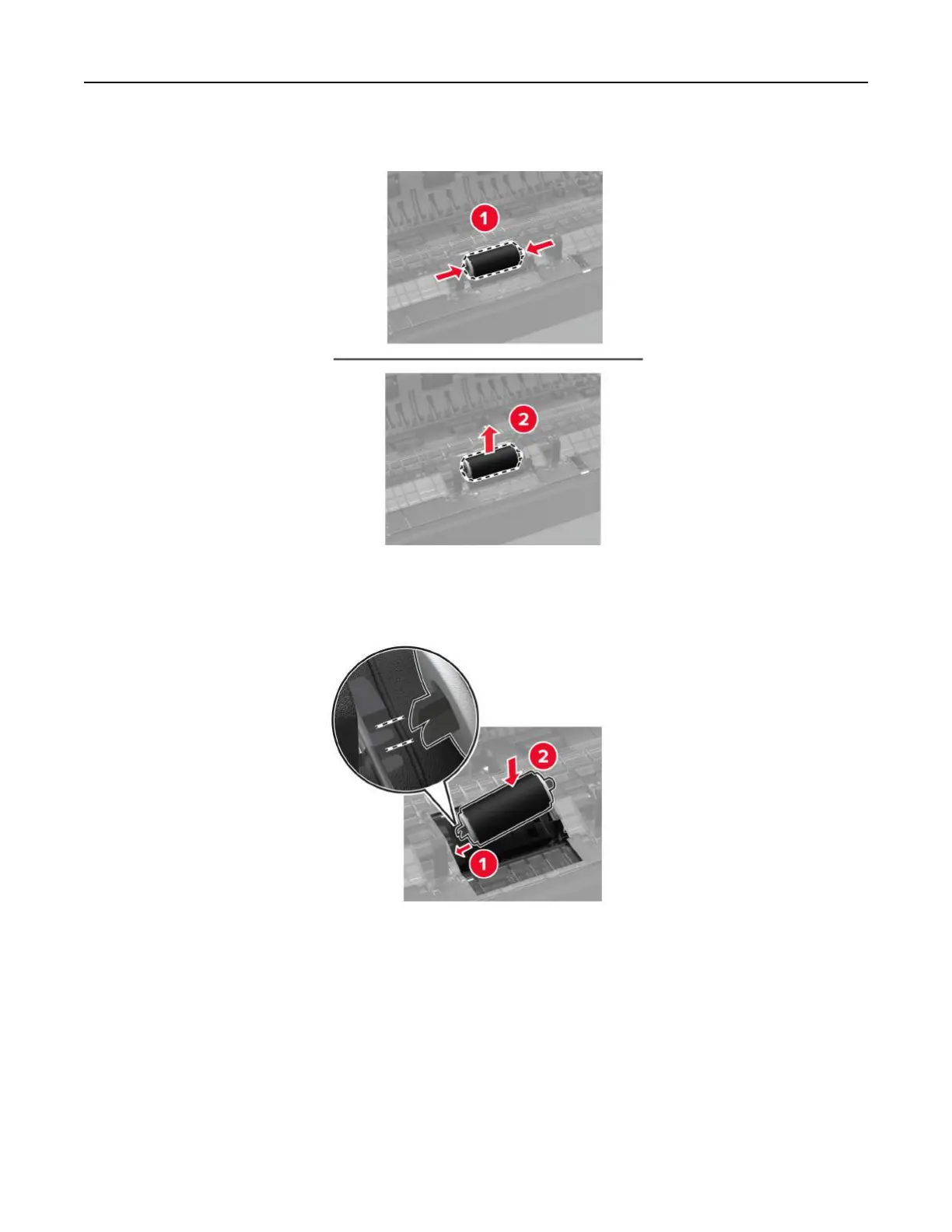 1

2

2

1