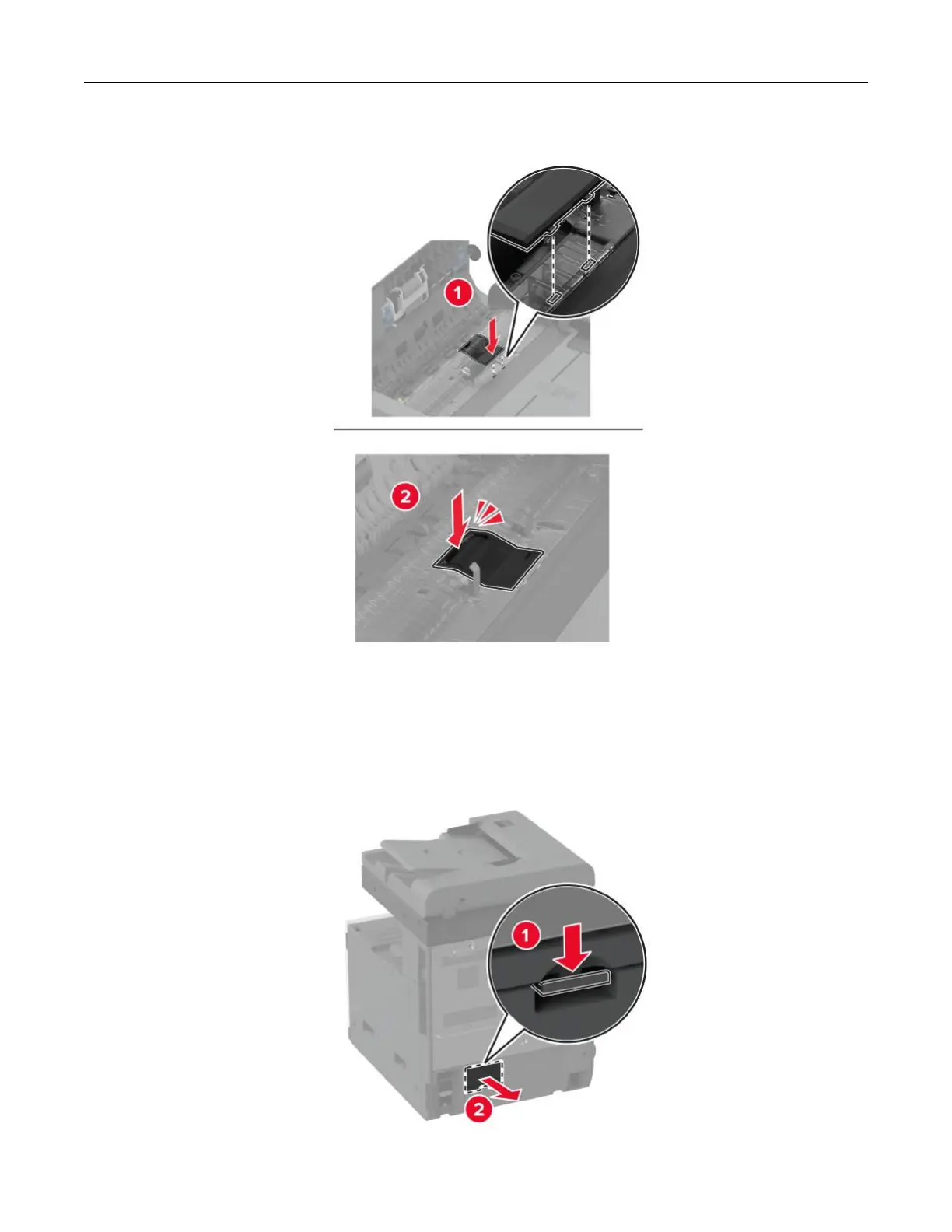 1

2

1

2