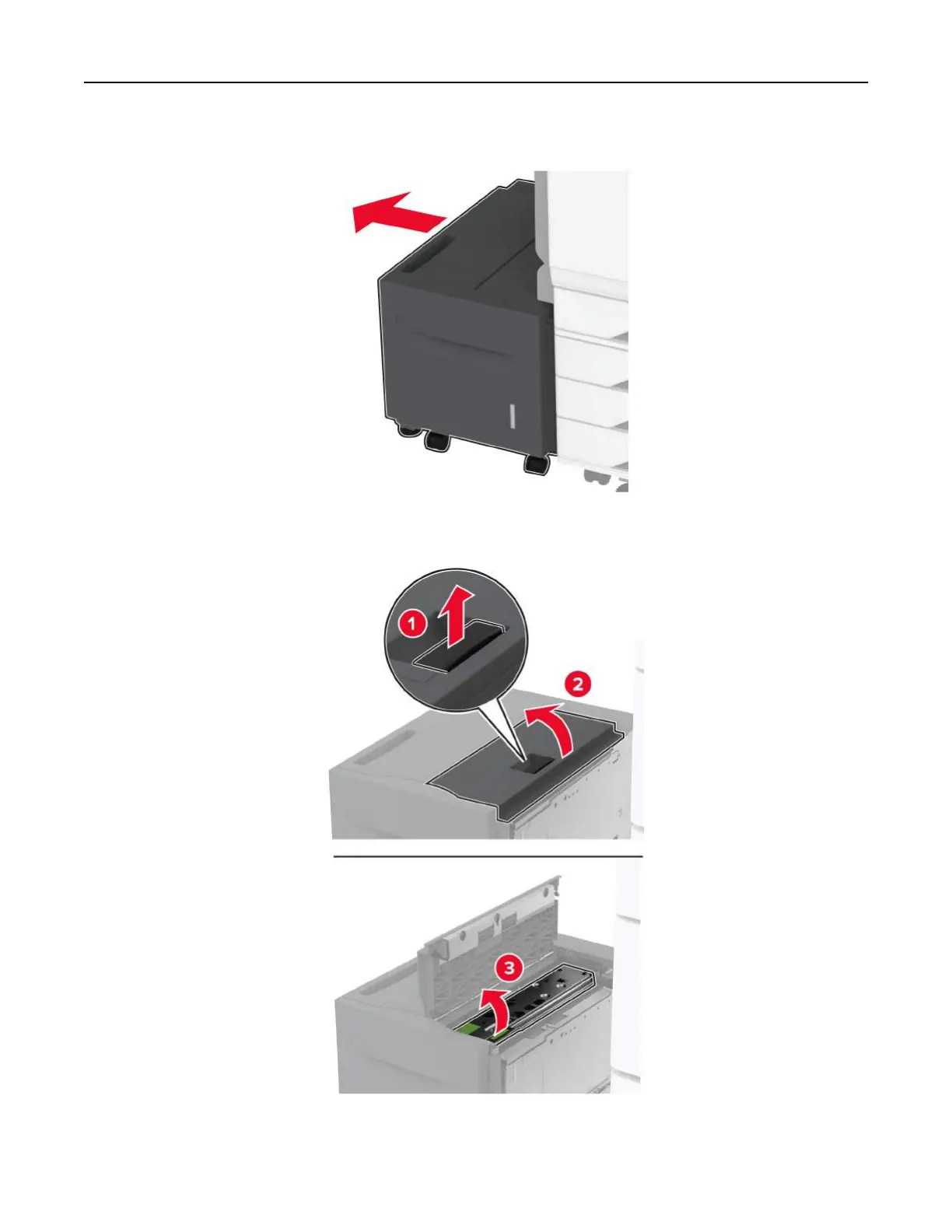 1

2

3