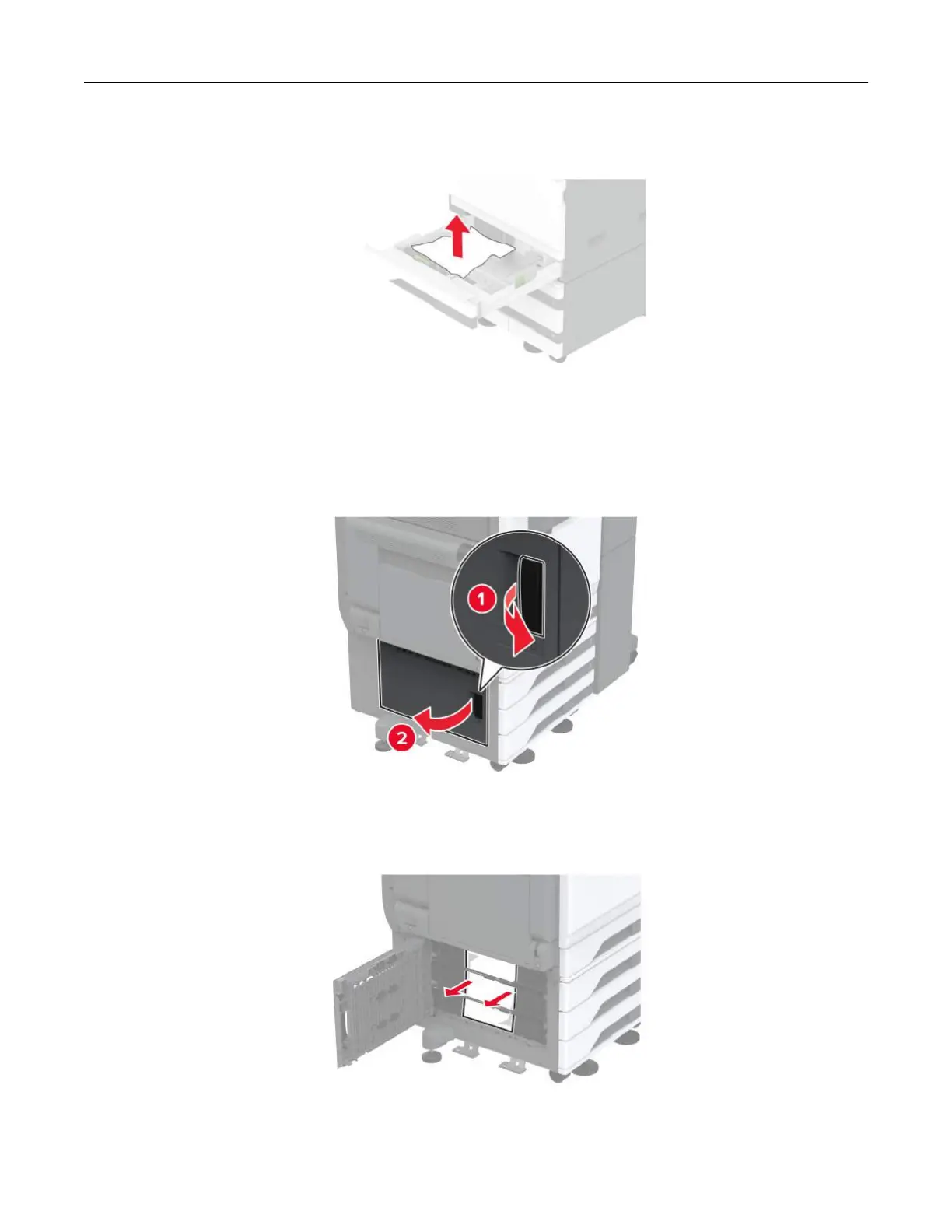 1

2