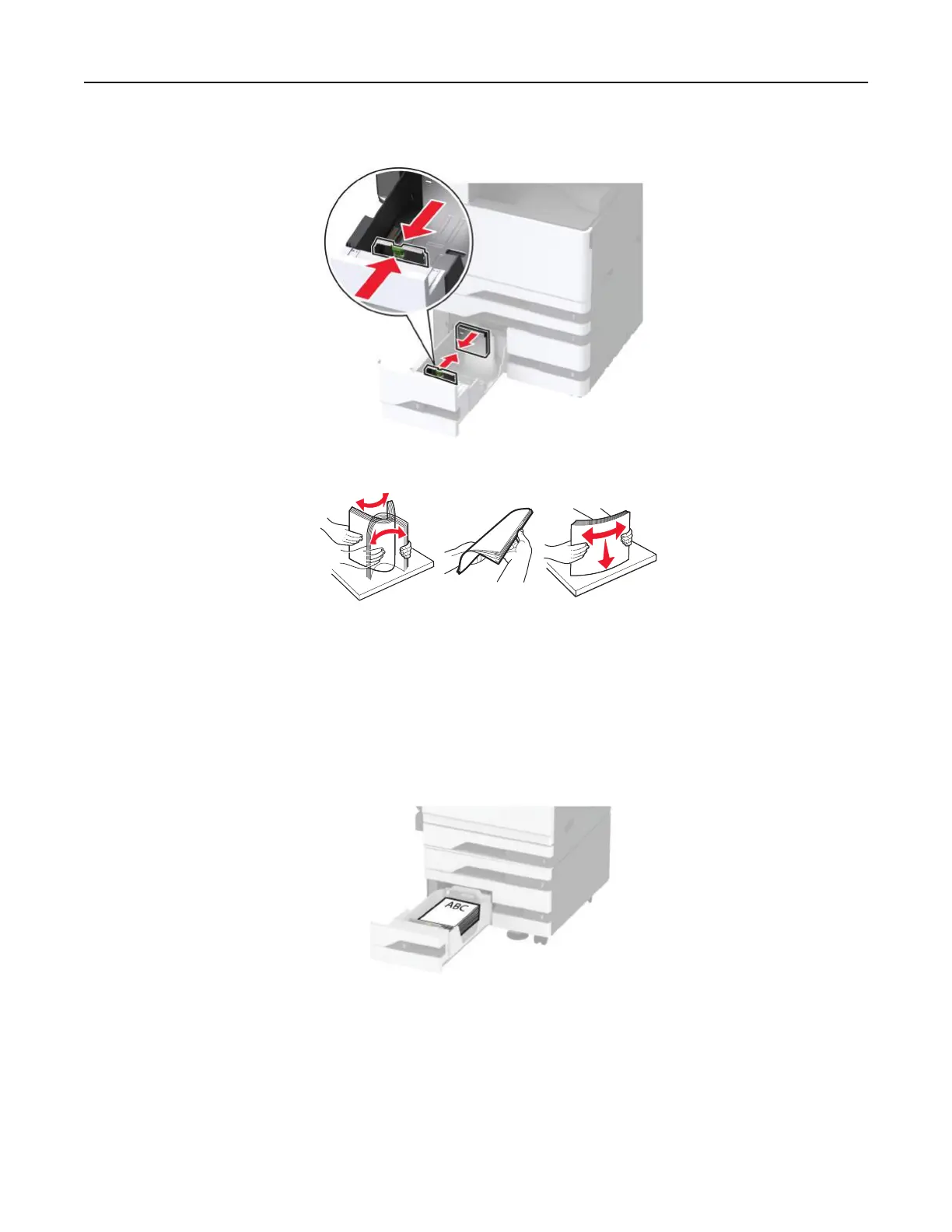 ABC