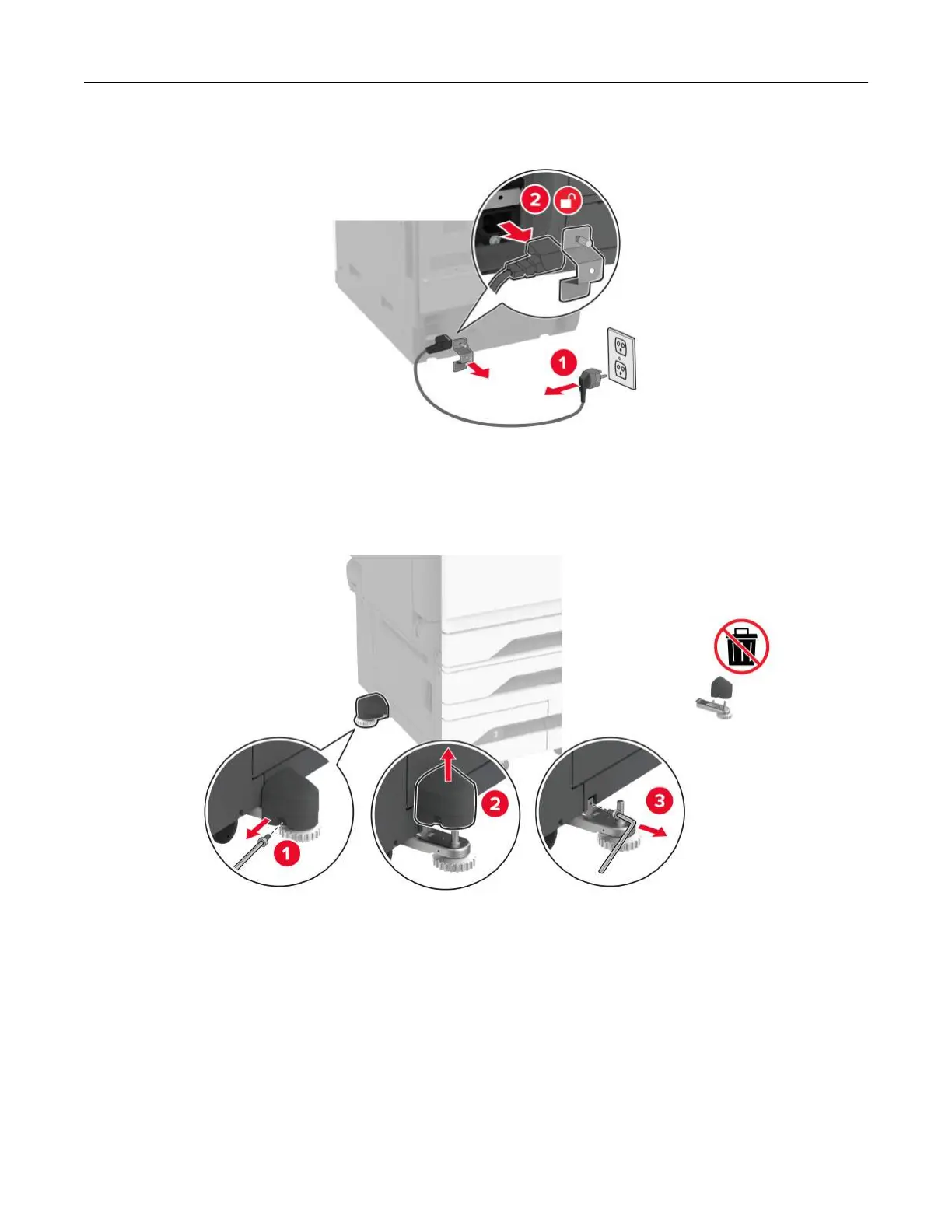 2

1

1

2

3