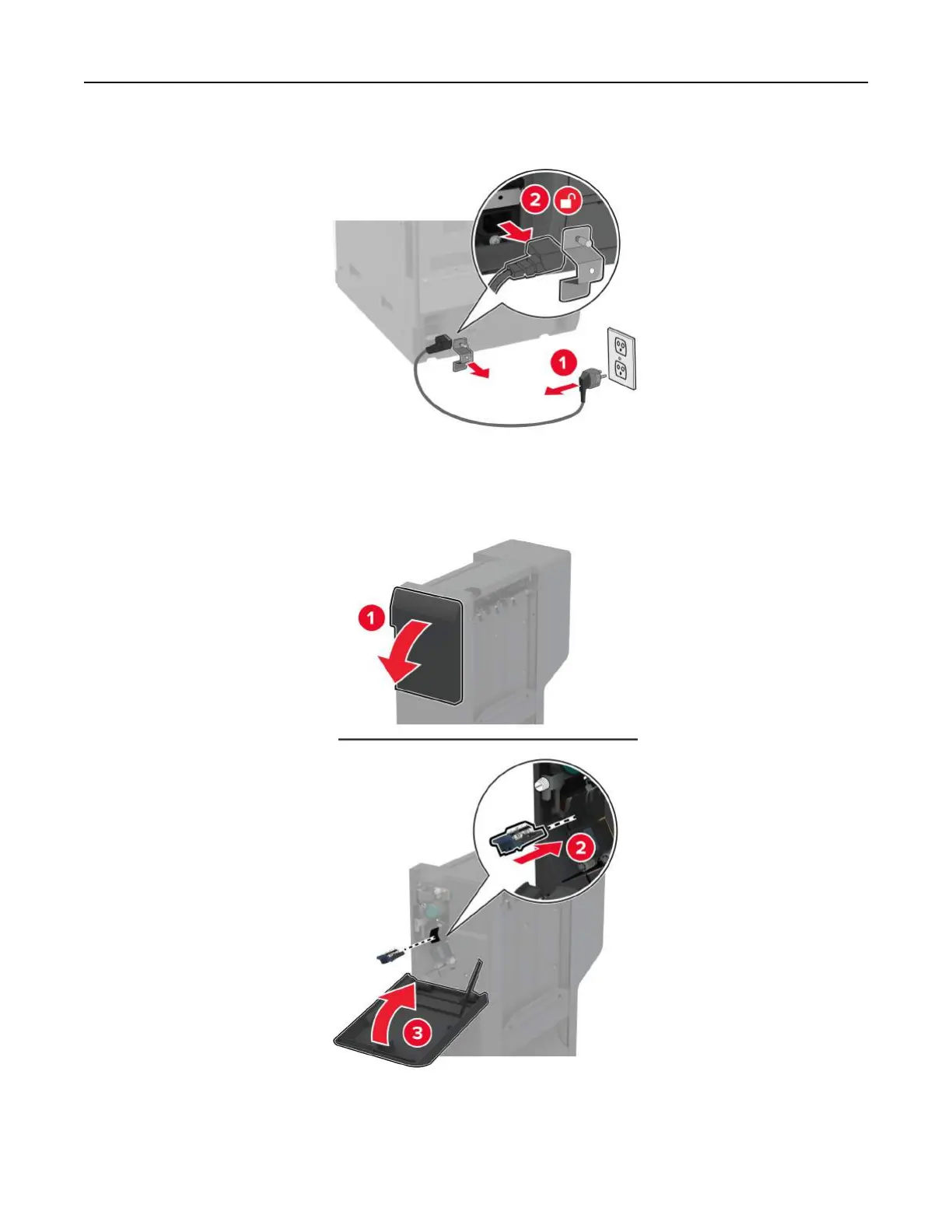 2

1

1

2

3