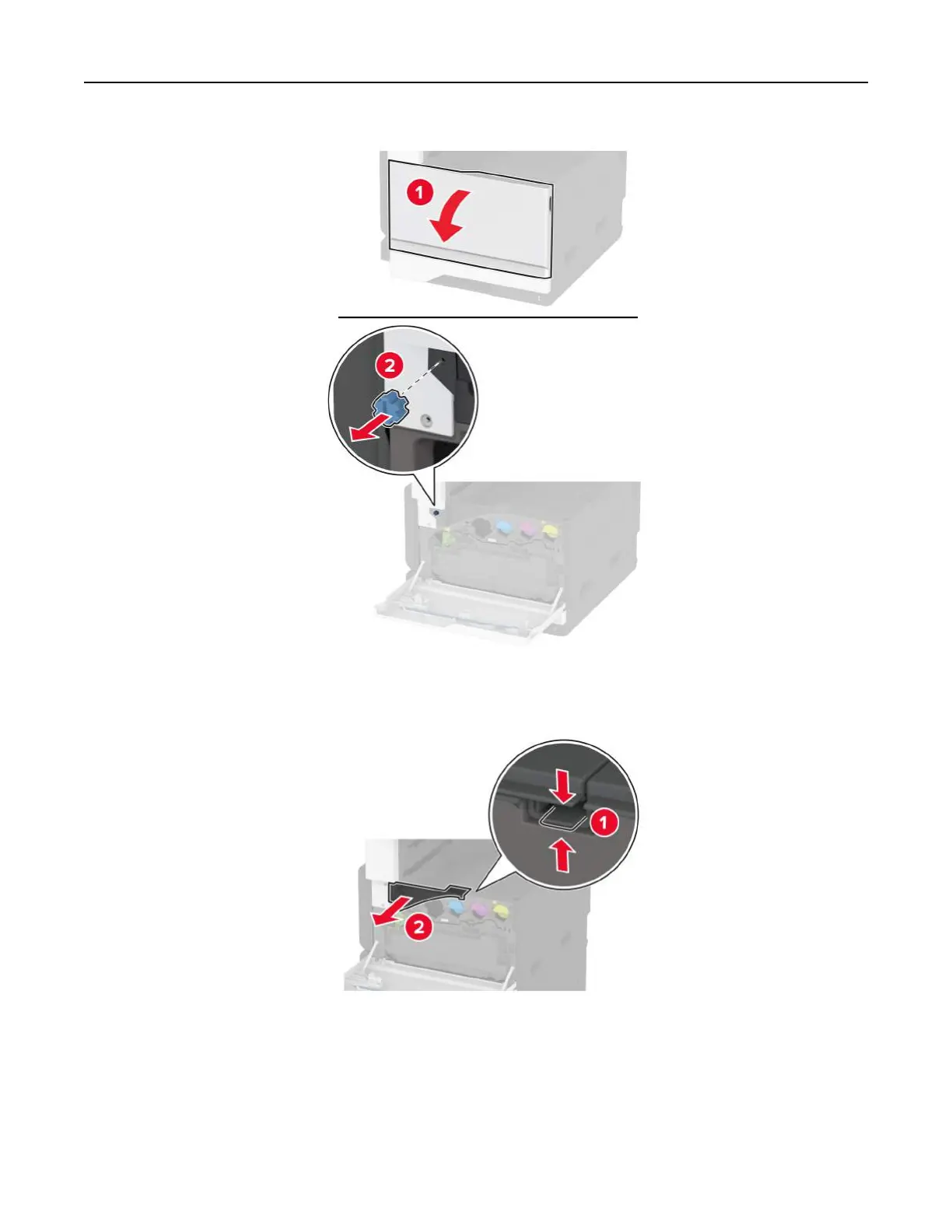 1

2

1

2