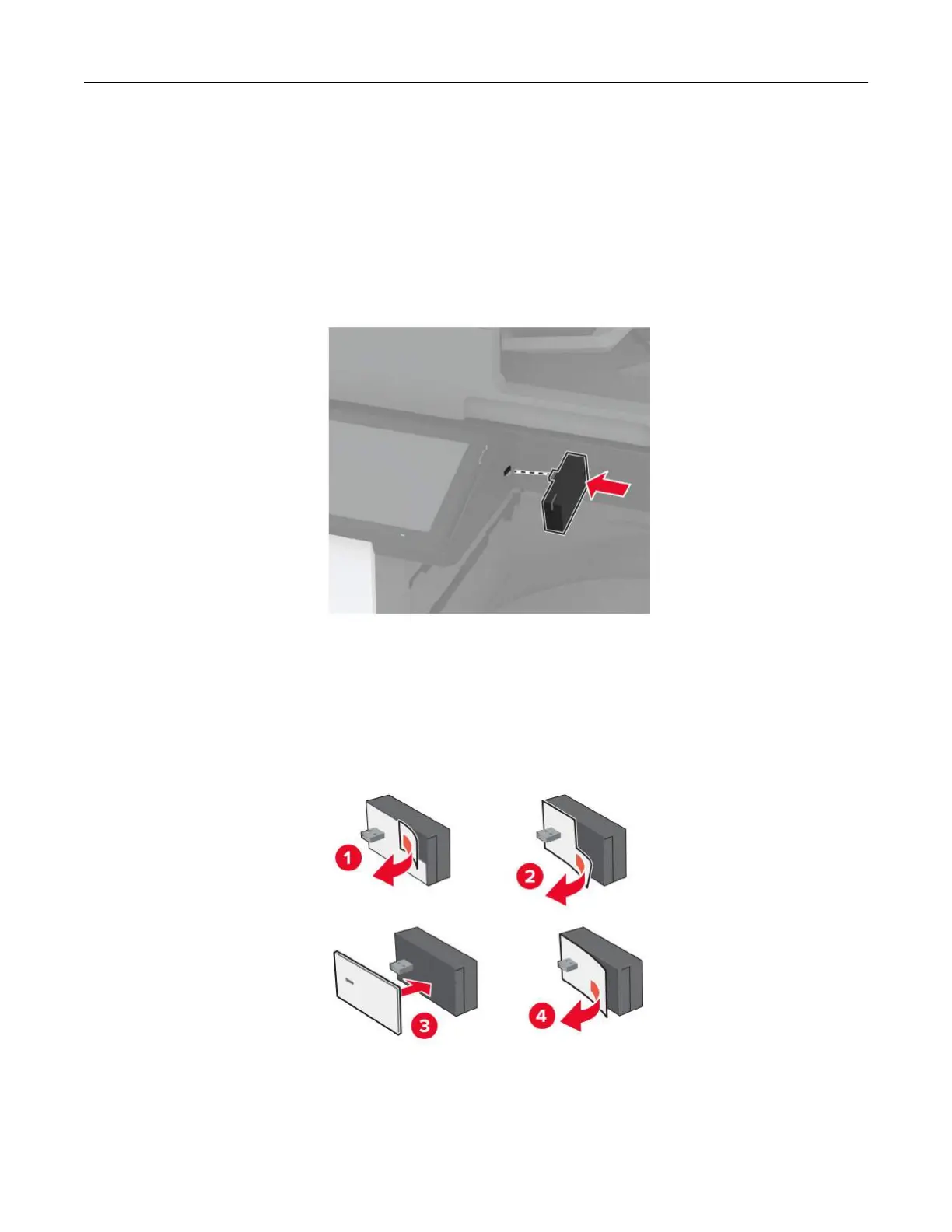 1

2

3

4