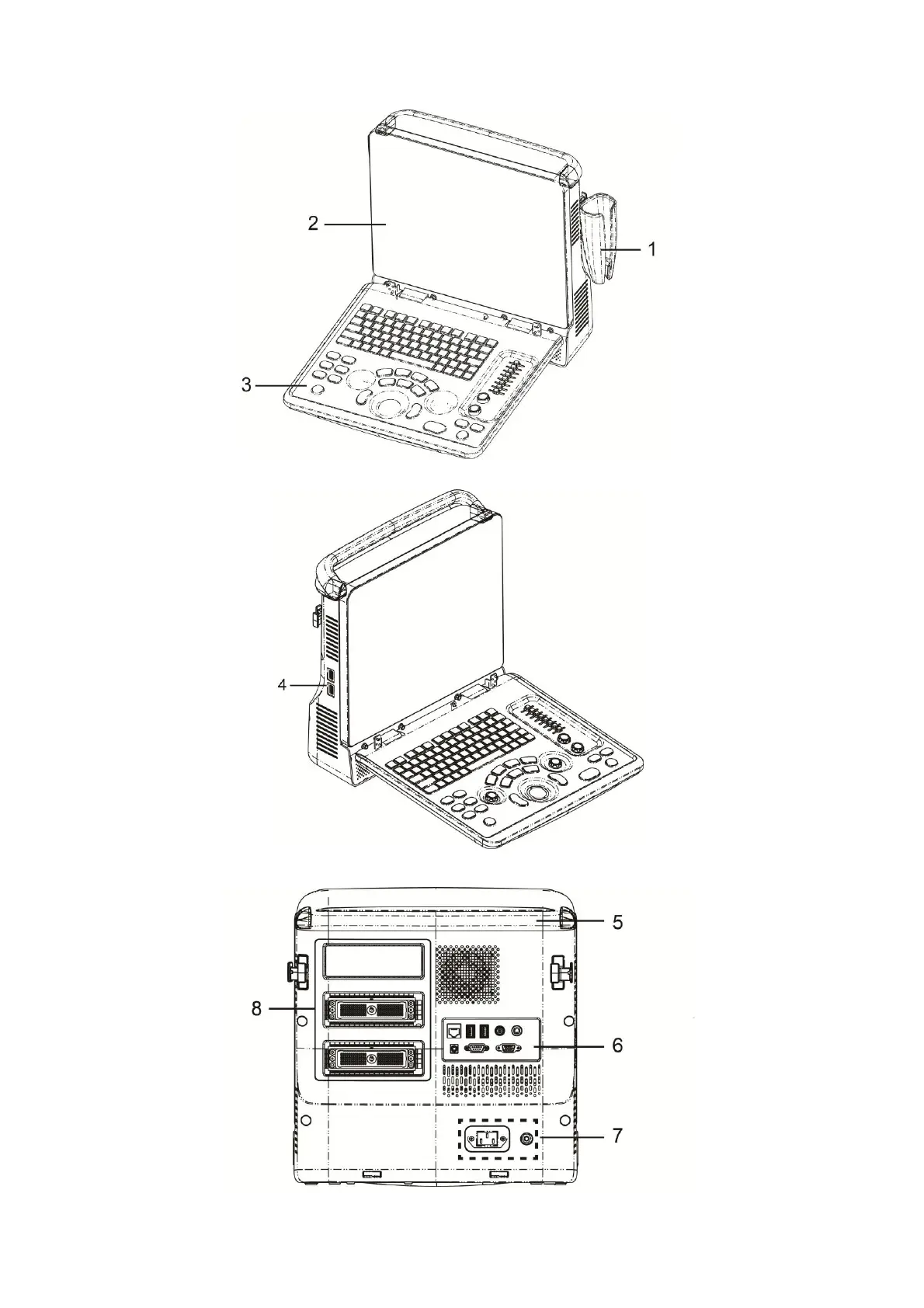 2
1
3
4
5
8
6
7