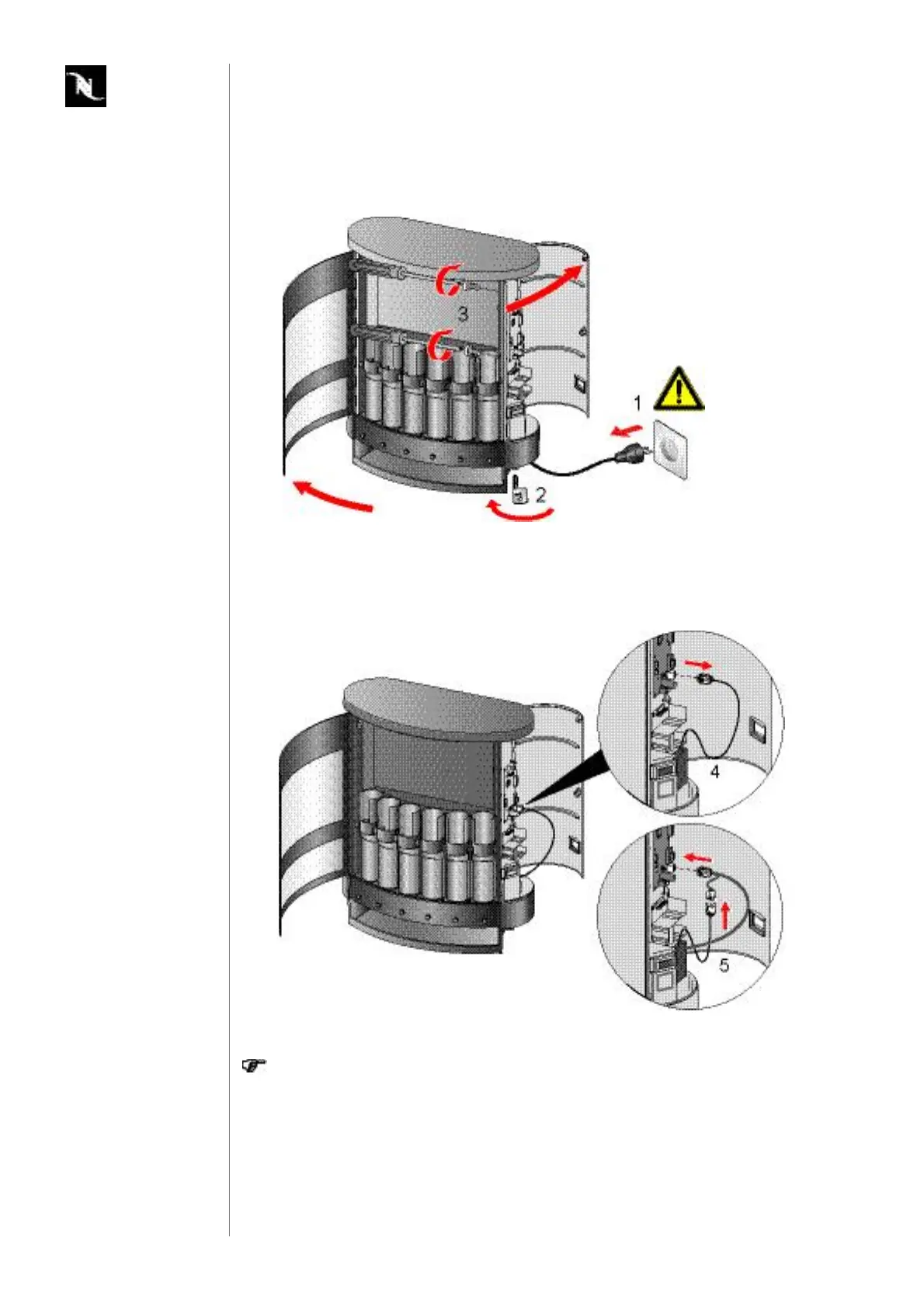 3

1

2

4

5