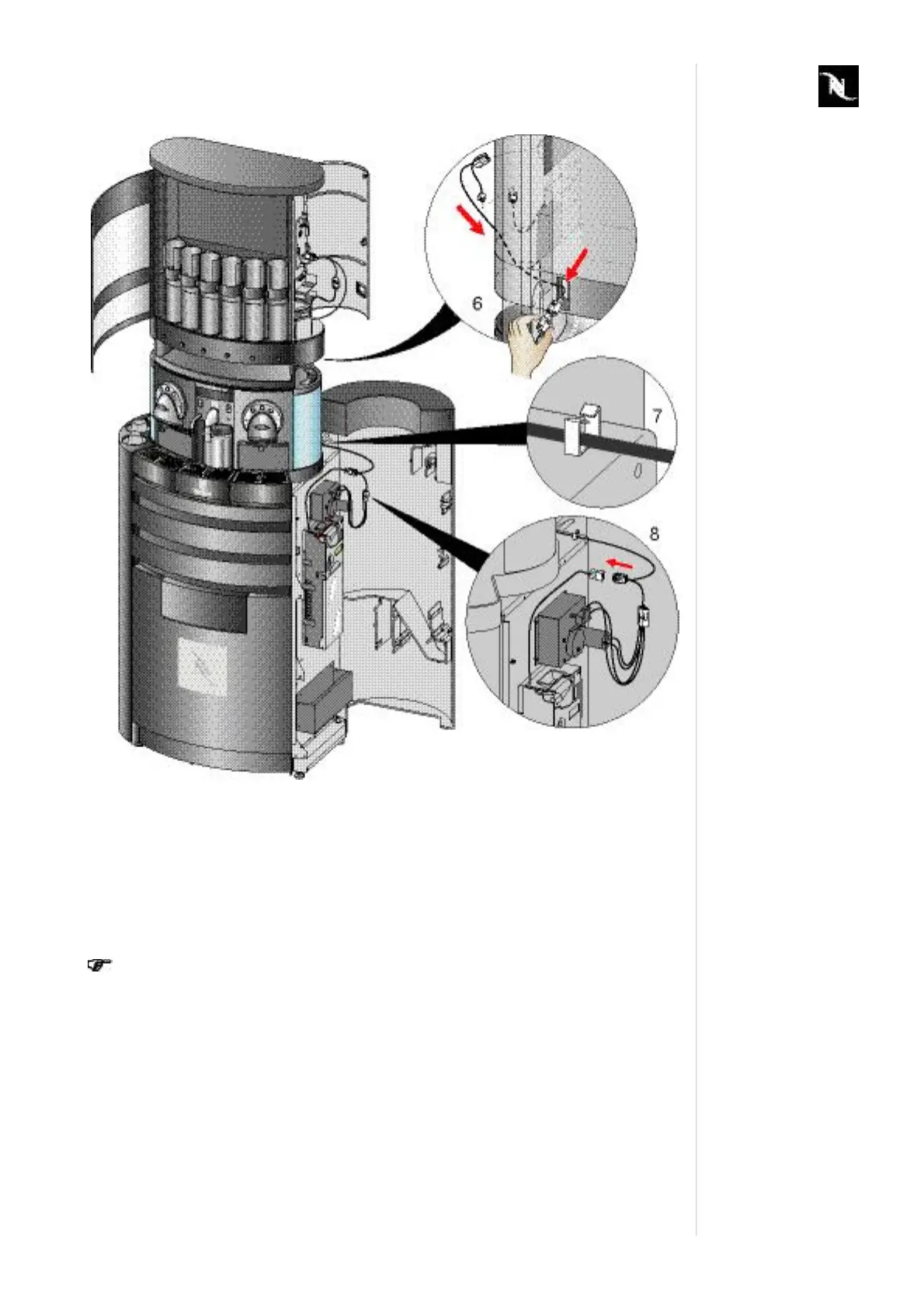 6

7

8