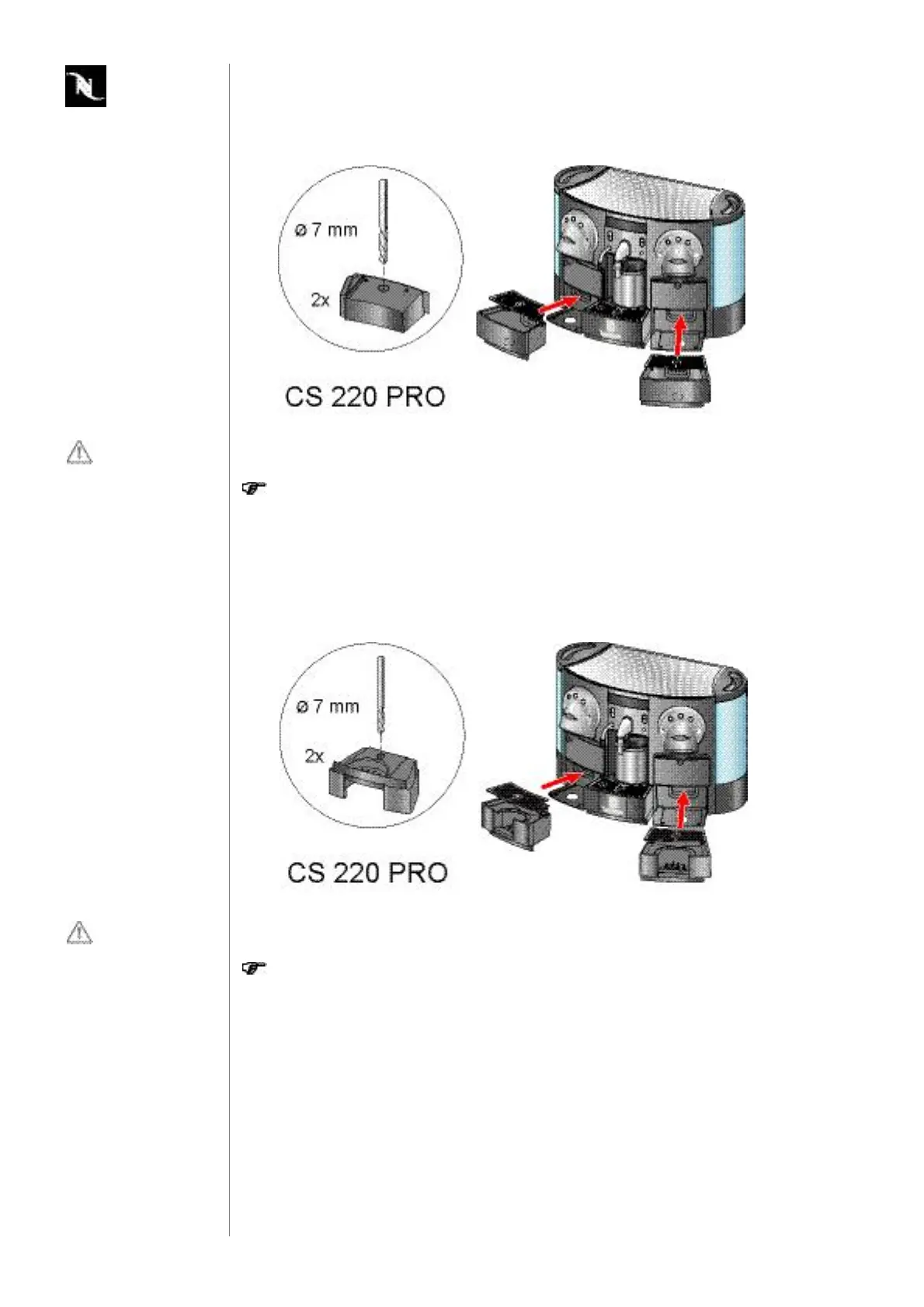 ø 7 mm

2x

CS 220 PRO

ø 7 mm

2x

CS 220 PRO