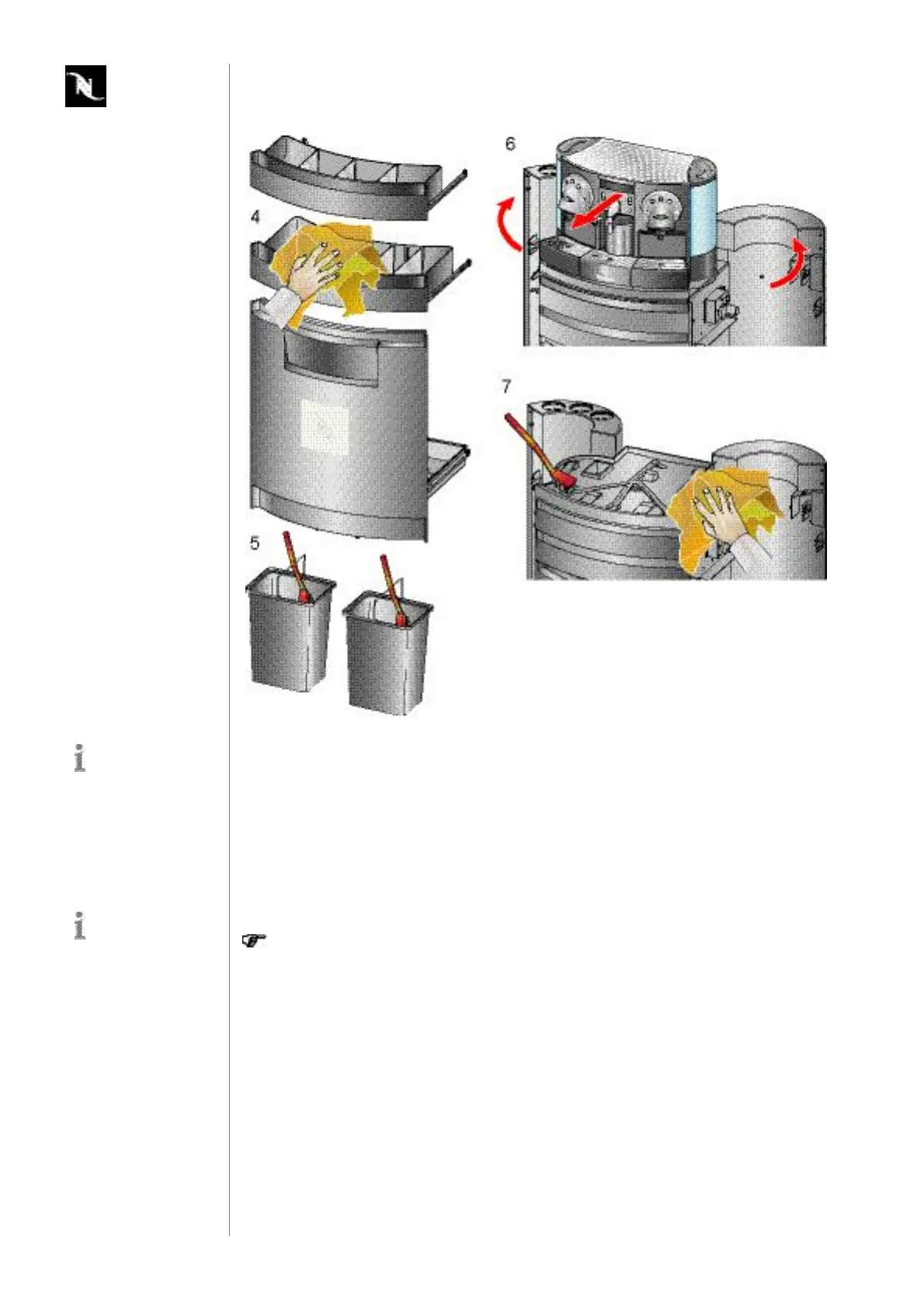 4

5

6

7