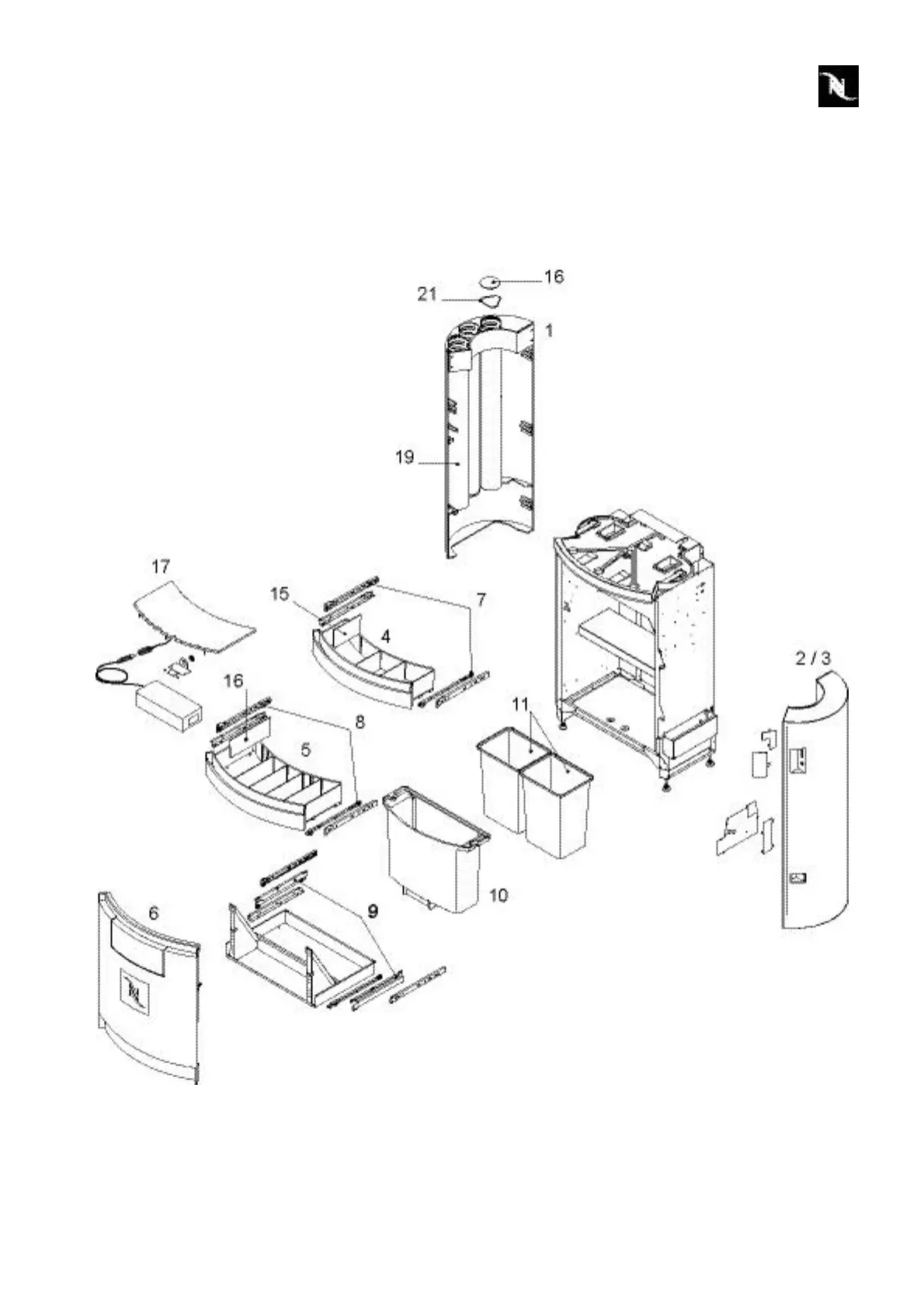 16
21
1
19
17
15
7
4
2 / 3
16
8
11
5
10
6
9