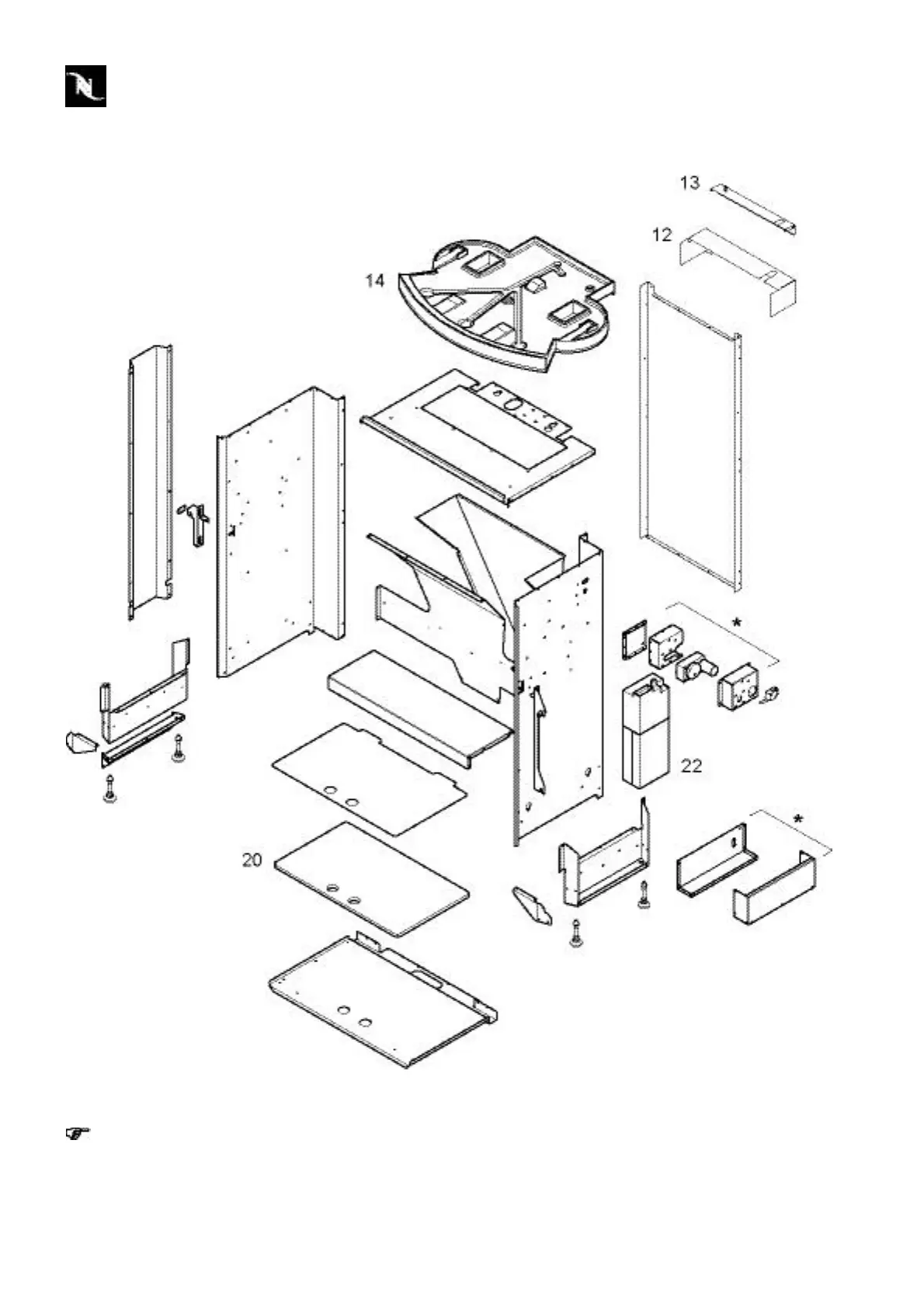 13

12

14

*

22

*

20