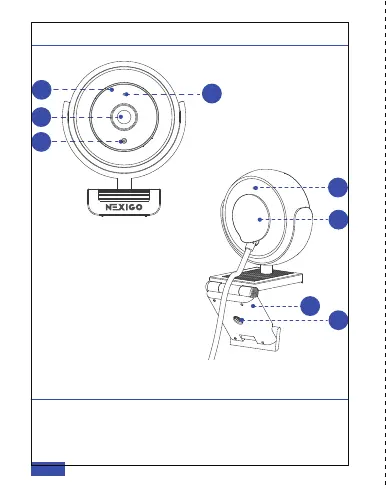 NEXIGO