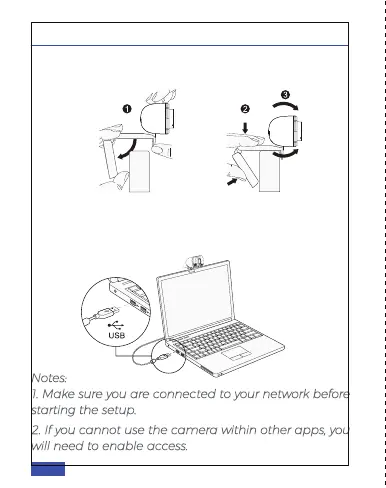 ❶

❷

❸

USB

Notes:
1. Make sure you are connected to your network before starting the setup.
2. If you cannot use the camera within other apps, you will need to enable access.