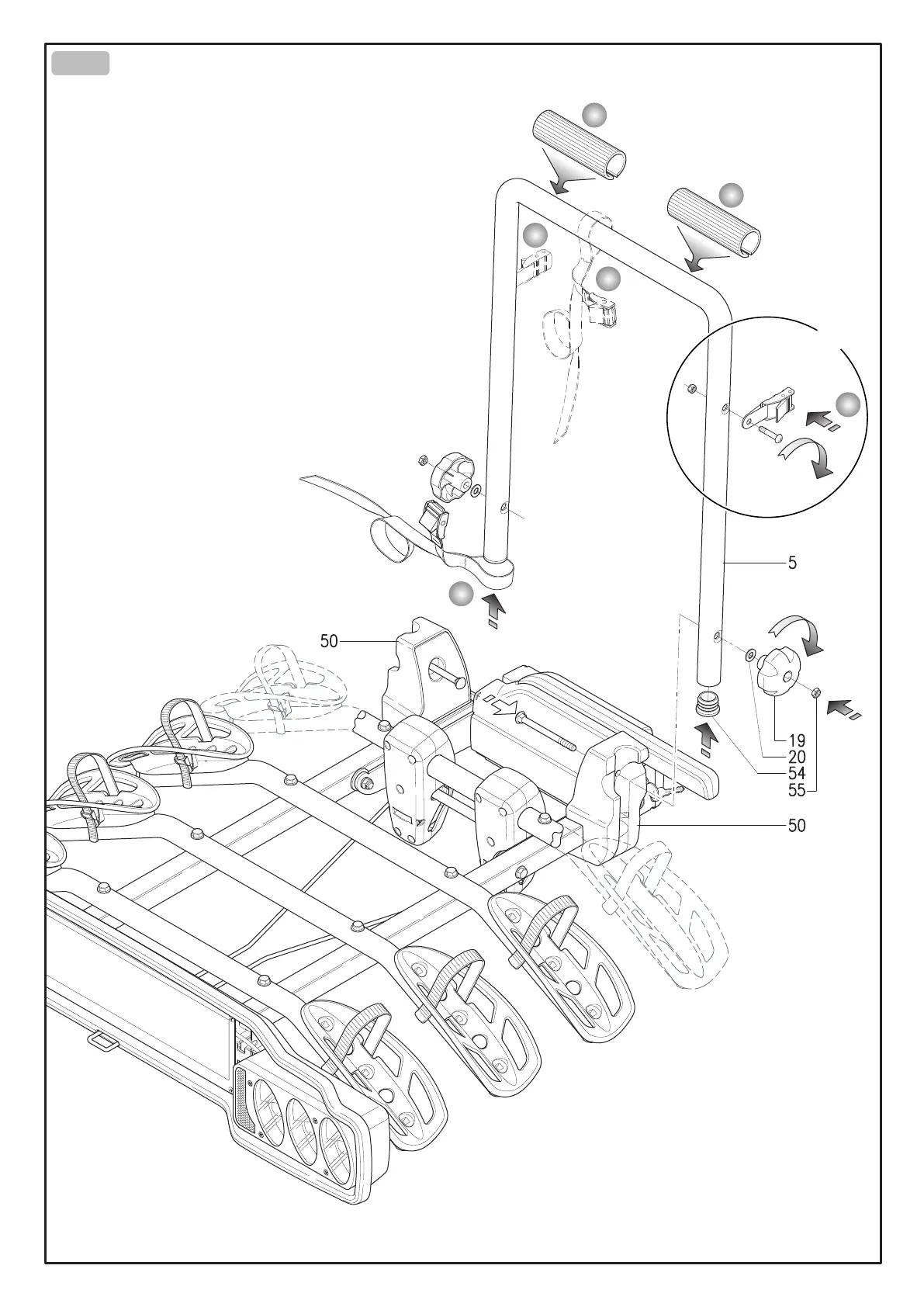 5

50

19
20
54
55

50