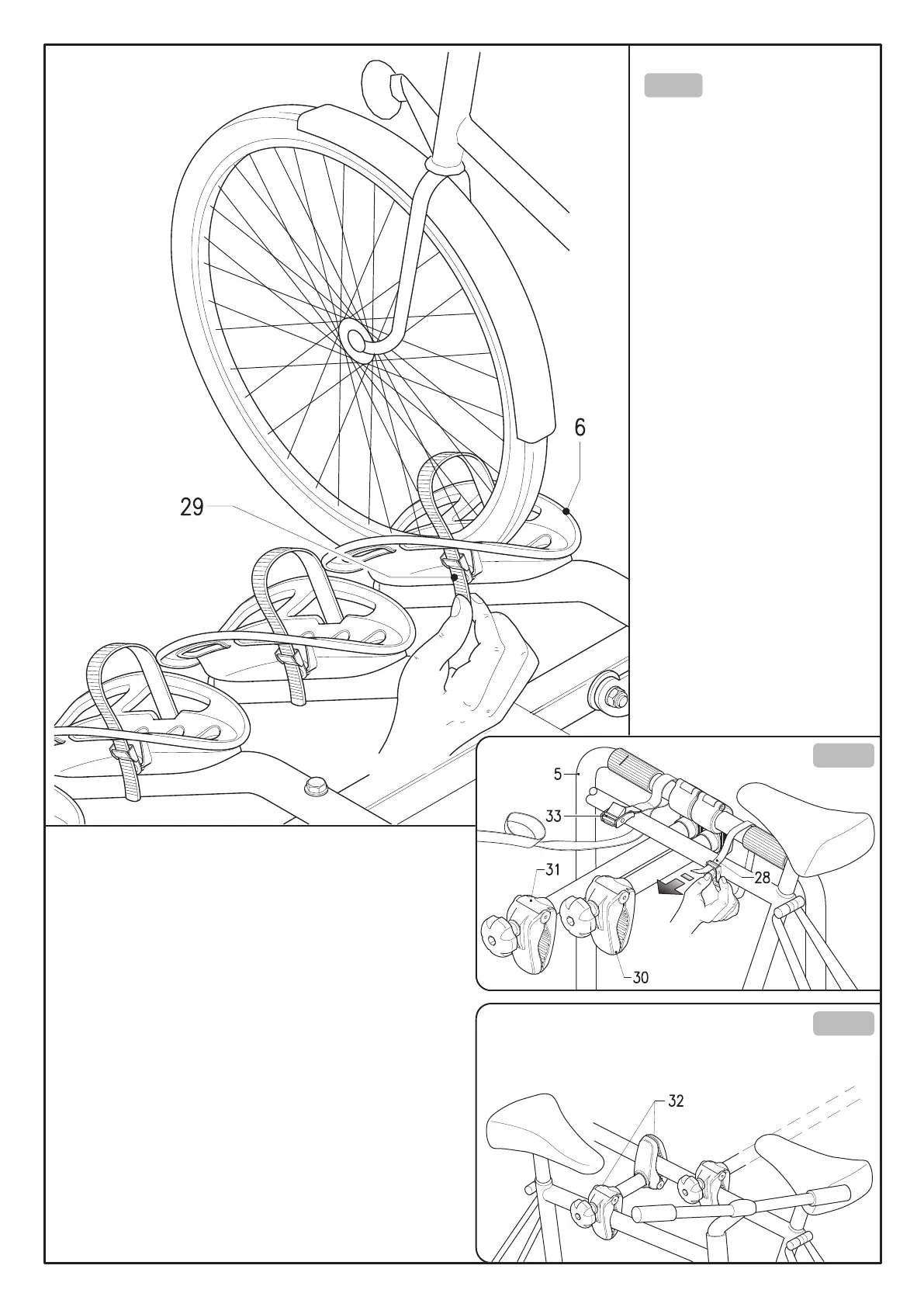 6

29

5

33

31

28

30

32