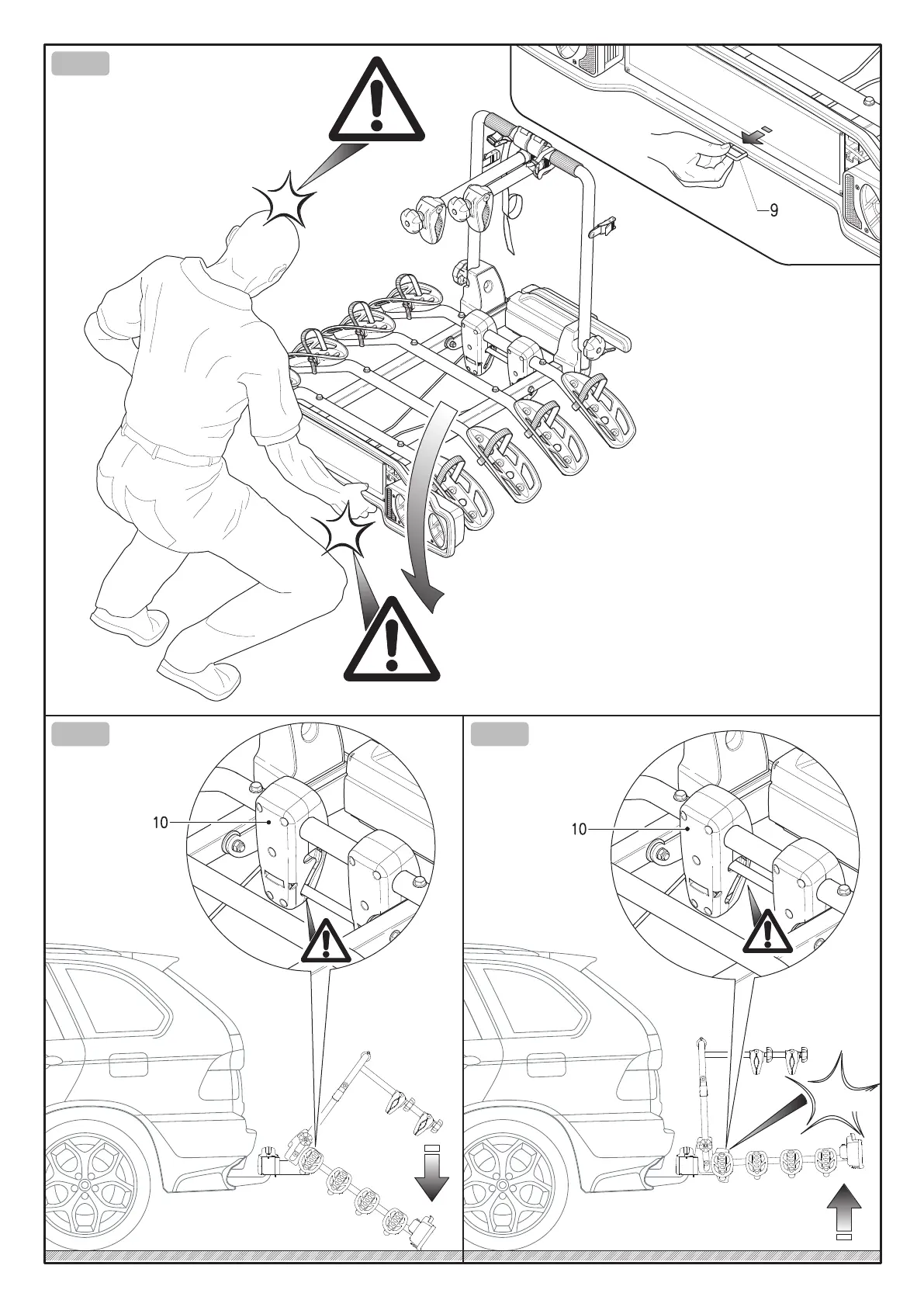 9

10

10