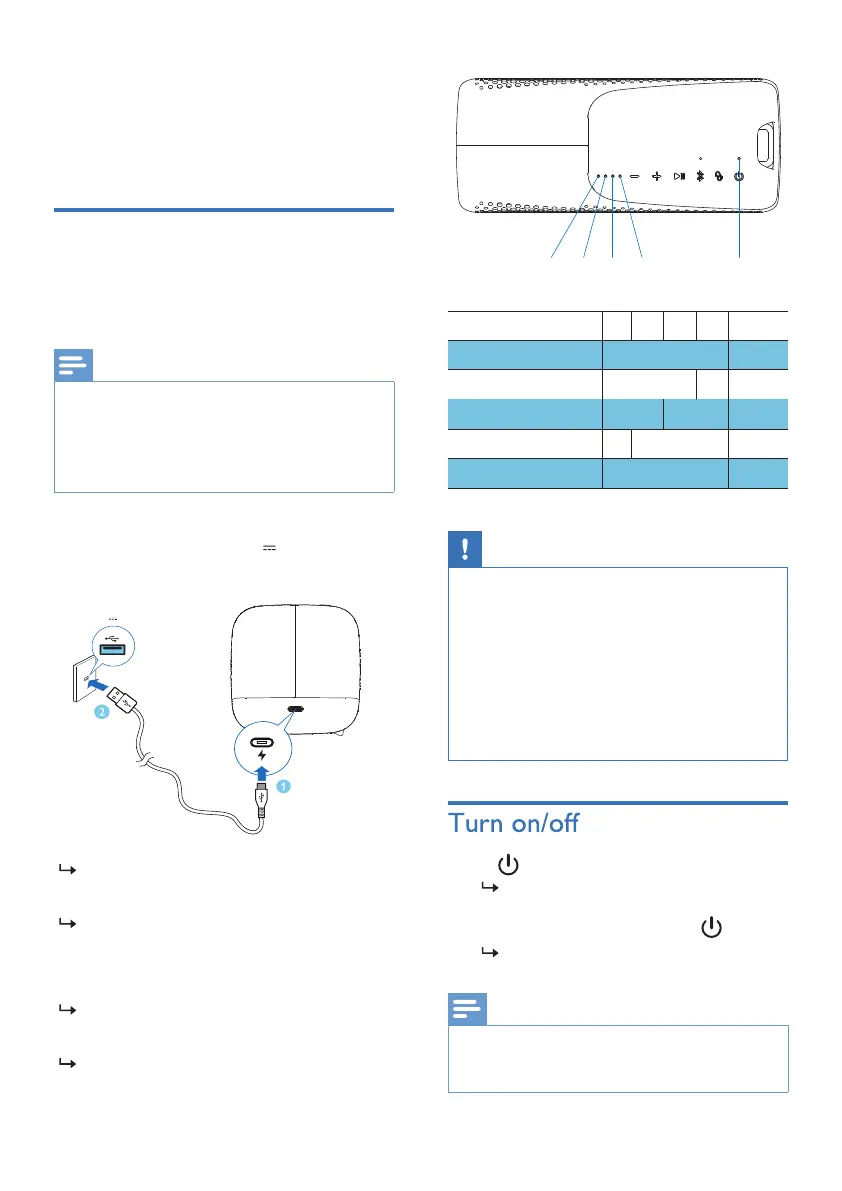 Turn on/off