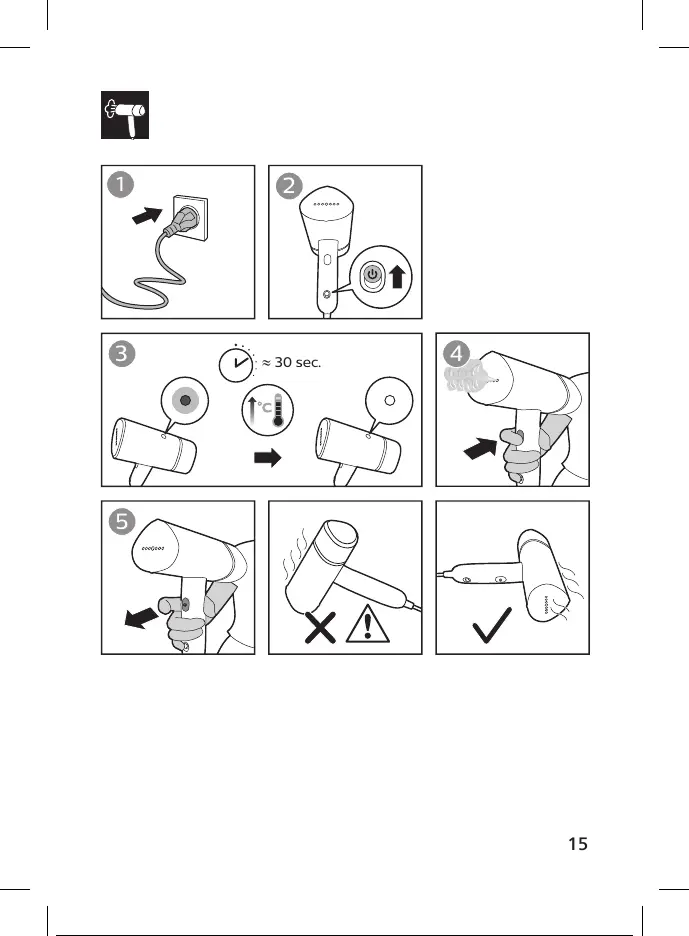 1

2

3

≈ 30 sec.

°C

4

5

15