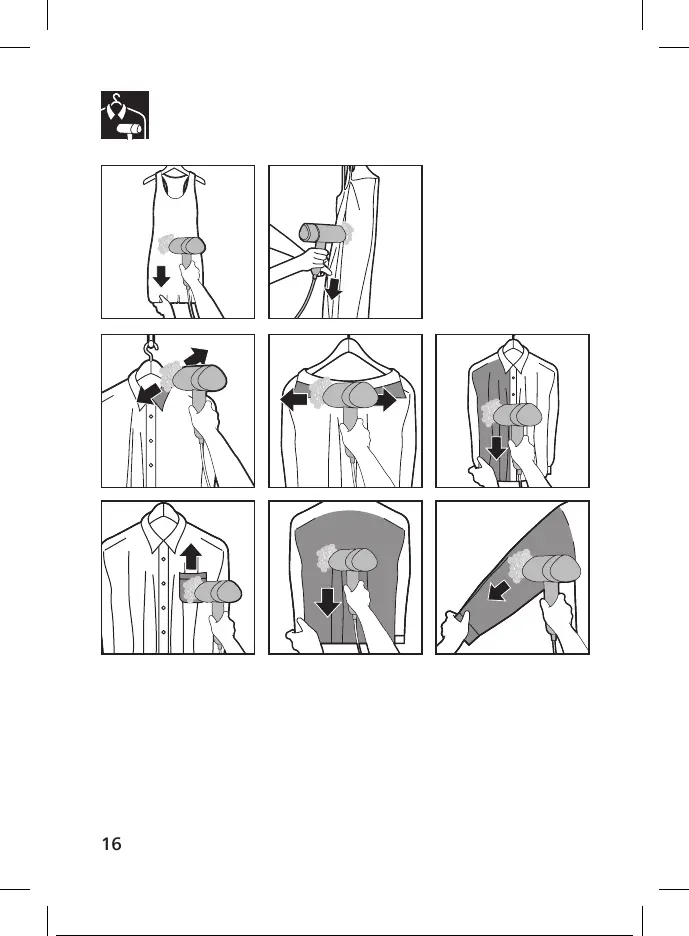 16