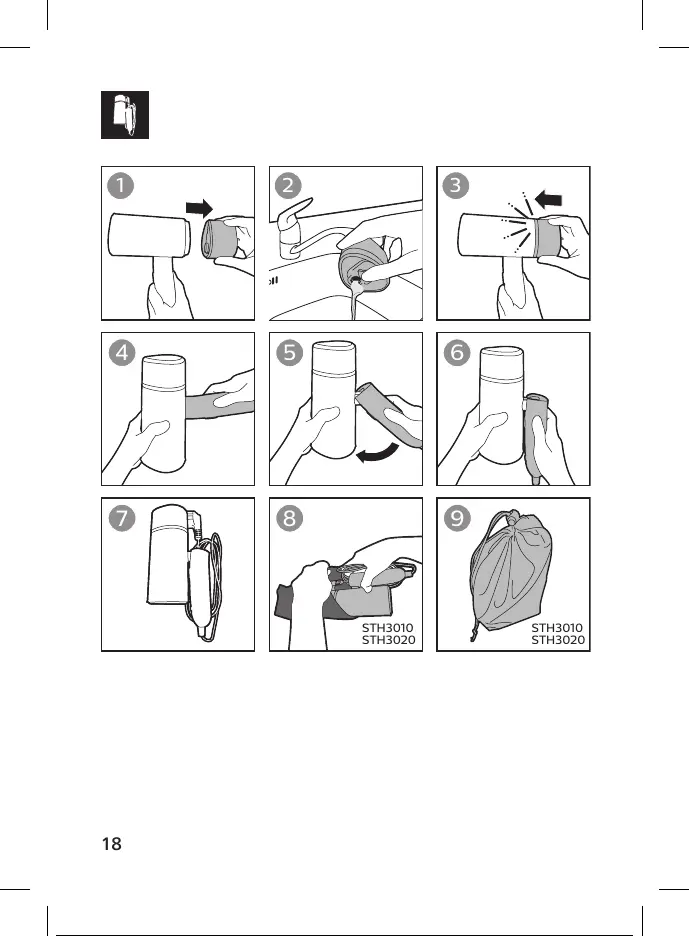 1

2

3

4

5

6

7

8

STH3010
STH3020

9

STH3010
STH3020

18