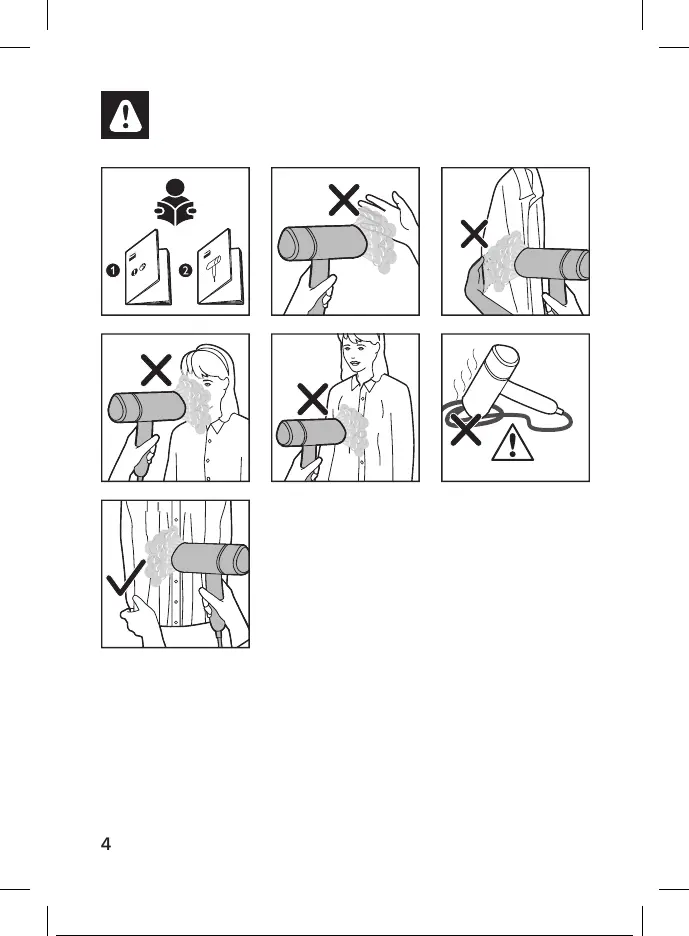 1 2

4