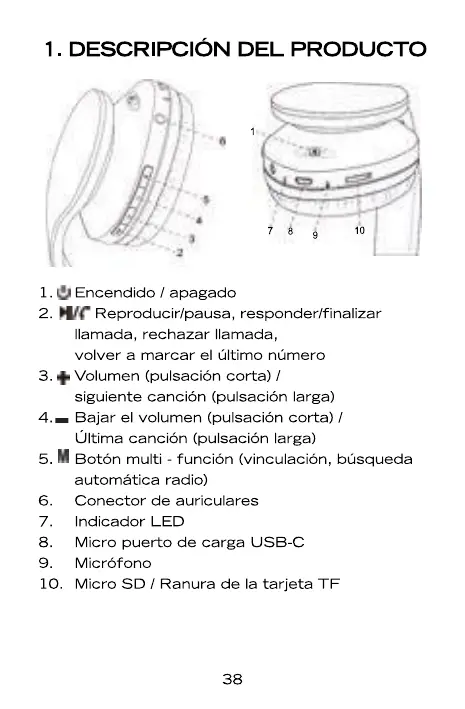 1. DESCRIPCIÓN DEL PRODUCTO

6
5
4
3
2

1
7 8 9 10

1. Encendido / apagado
2. Reproducir/pausa, responder/finalizar llamada, rechazar llamada, volver a marcar el último número
3. Volumen (pulsación corta) / siguiente canción (pulsación larga)
4. Bajar el volumen (pulsación corta) / Última canción (pulsación larga)
5. Botón multi - función (vinculación, búsqueda automática radio)
6. Conector de auriculares
7. Indicador LED
8. Micro puerto de carga USB-C
9. Micrófono
10. Micro SD / Ranura de la tarjeta TF

38