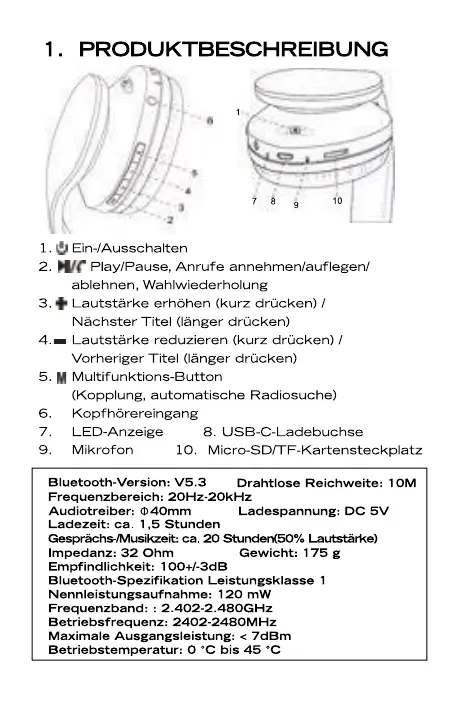 1. PRODUKTBESCHREIBUNG

6
5
4
3
2
1
7 8 9 10

1. Ein-/Ausschalten
2. Play/Pause, Anrufe annehmen/auflegen/ ablehnen, Wahlwiederholung
3. Lautstärke erhöhen (kurz drücken) / Nächster Titel (länger drücken)
4. Lautstärke reduzieren (kurz drücken) / Vorheriger Titel (länger drücken)
5. M Multifunktions-Button (Kopplung, automatische Radiosuche)
6. Kopfhörereingang
7. LED-Anzeige 8. USB-C-Ladebuchse
9. Mikrofon 10. Micro-SD/TF-Kartensteckplatz

Bluetooth-Version: V5.3 Drahtlose Reichweite: 10M
Frequenzbereich: 20Hz-20kHz
Audiotreiber: Φ40mm Ladespannung: DC 5V
Ladezeit: ca. 1,5 Stunden
Gesprächs-/Musikzeit: ca. 20 Stunden(50% Lautstärke)
Impedanz: 32 Ohm Gewicht: 175 g
Empfindlichkeit: 100+/-3dB
Bluetooth-Spezifikation Leistungsklasse 1
Nennleistungsaufnahme: 120 mW
Frequenzband: : 2.402-2.480GHz
Betriebsfrequenz: 2402-2480MHz
Maximale Ausgangsleistung: < 7dBm
Betriebstemperatur: 0 °C bis 45 °C