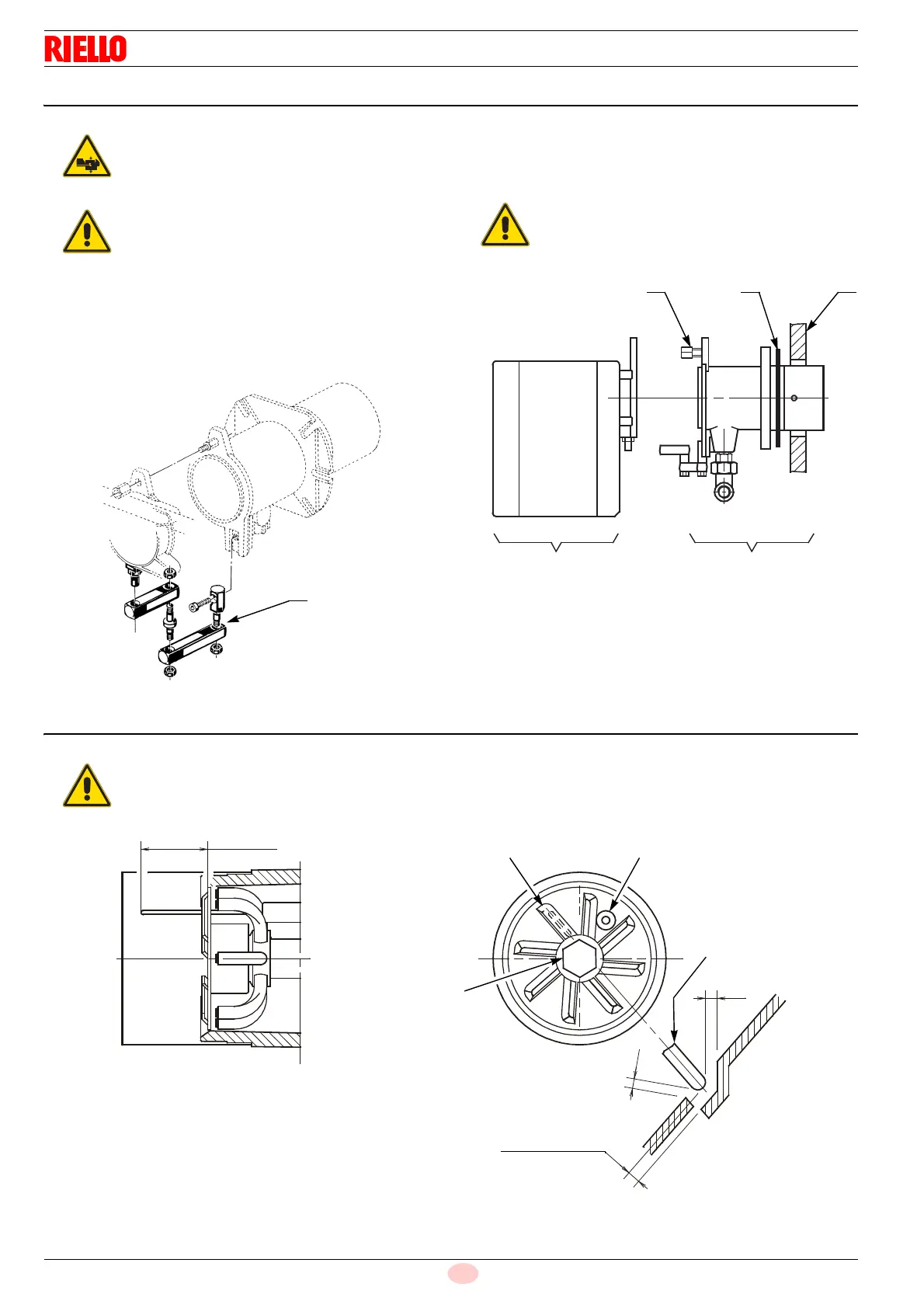 RIELLO