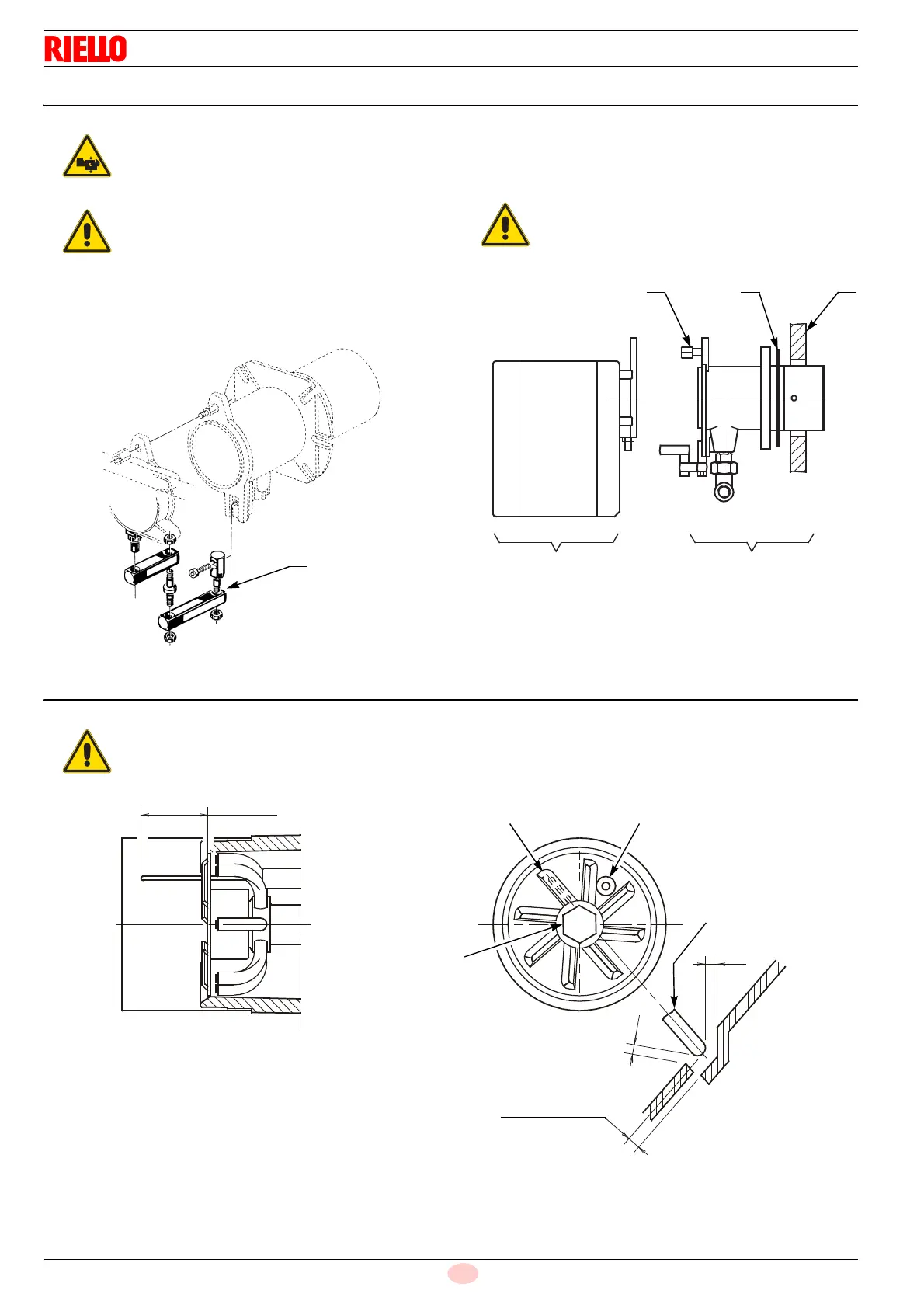 RIELLO