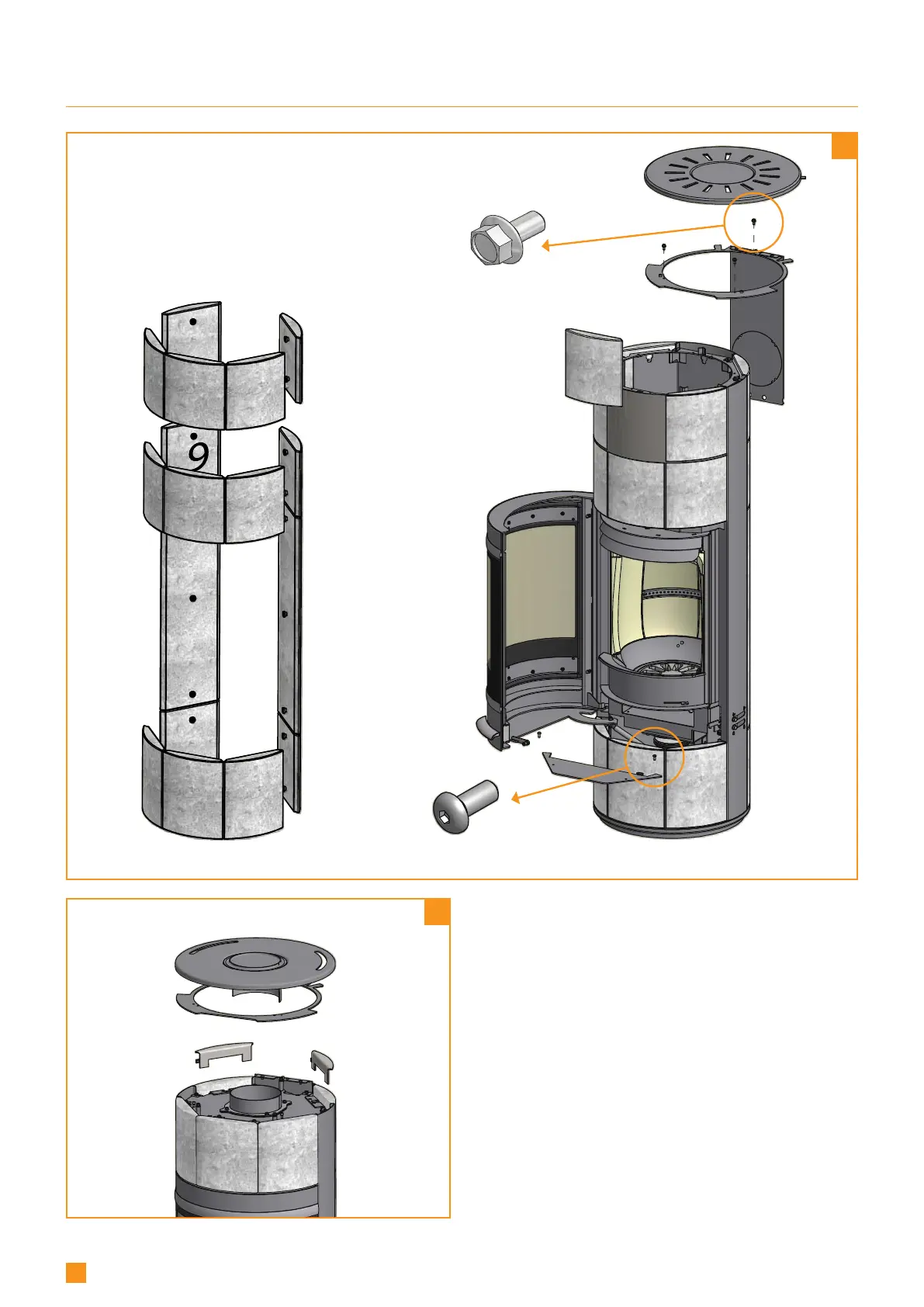 9